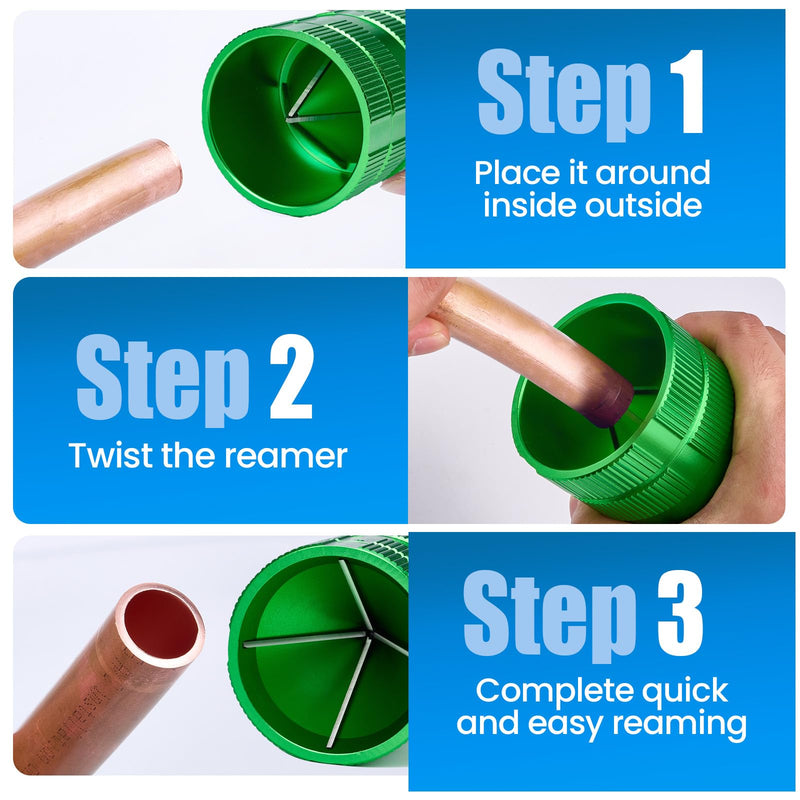 Step 1
Place it around inside outside

Step 2
Twist the reamer

Step 3
Complete quick and easy reaming