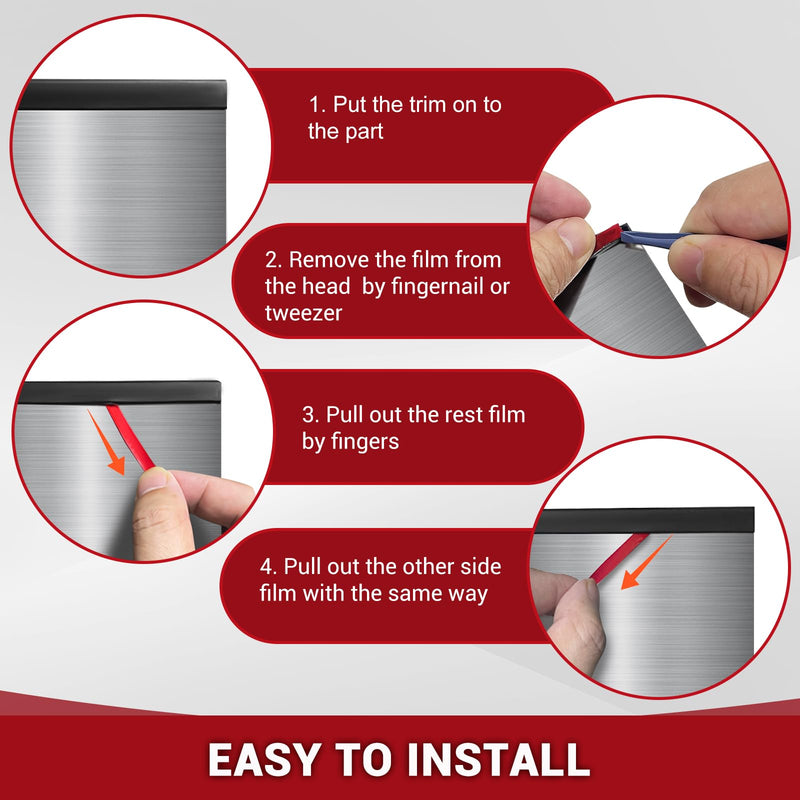 1. Put the trim on to the part

2. Remove the film from the head  by fingernail or tweezer

3. Pull out the rest film by fingers

4. Pull out the other side film with the same way

EASY TO INSTALL