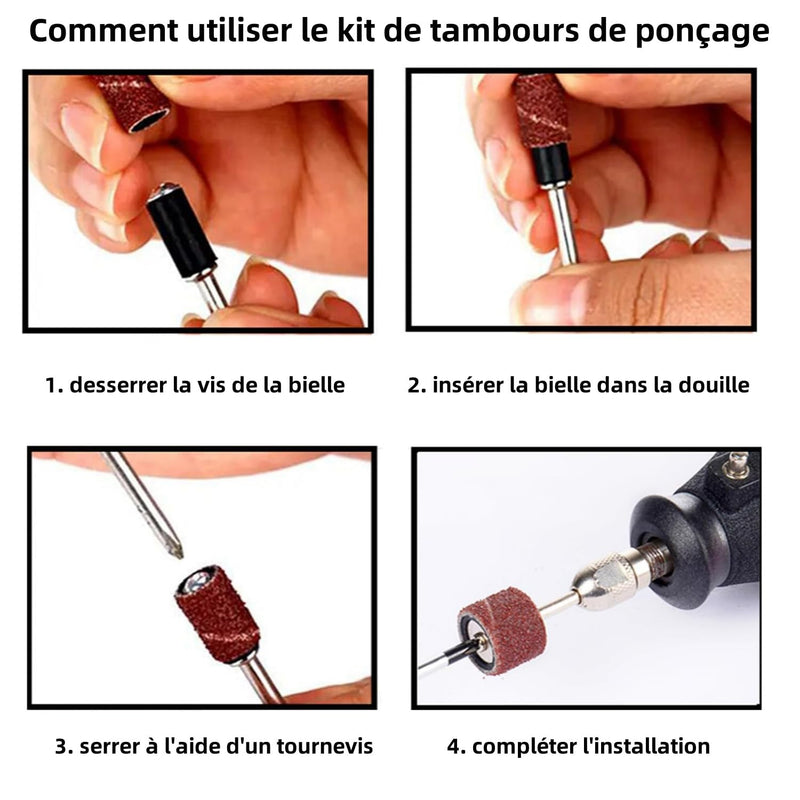 Comment utiliser le kit de tambours de ponçage

1. desserrer la vis de la bielle

2. insérer la bielle dans la douille

3. serrer à l'aide d'un tournevis

4. compléter l'installation