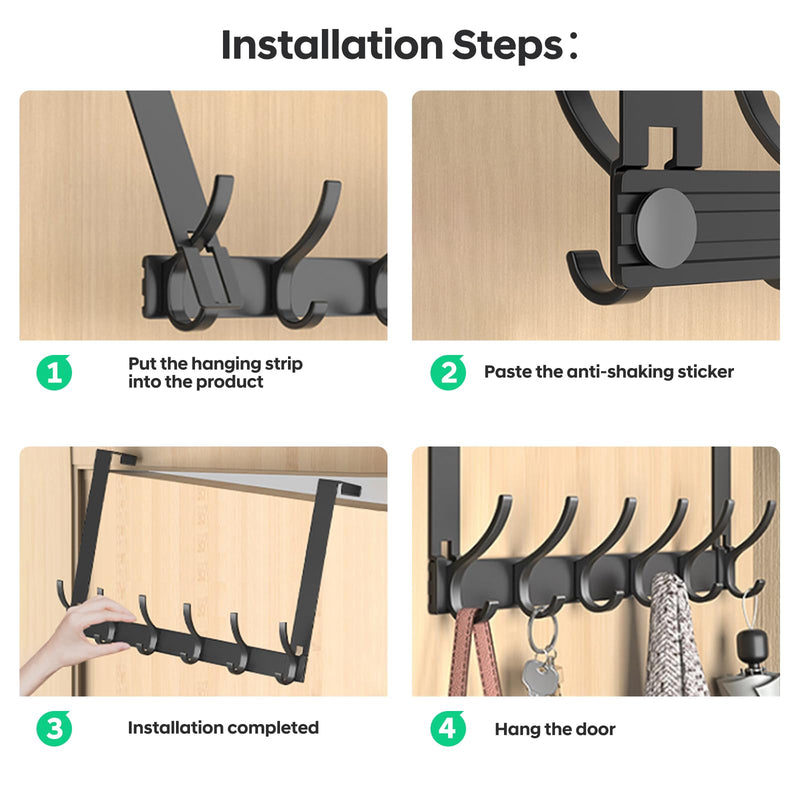 Installation Steps：

1 Put the hanging strip into the product

2 Paste the anti-shaking sticker

3 Installation completed

4 Hang the door