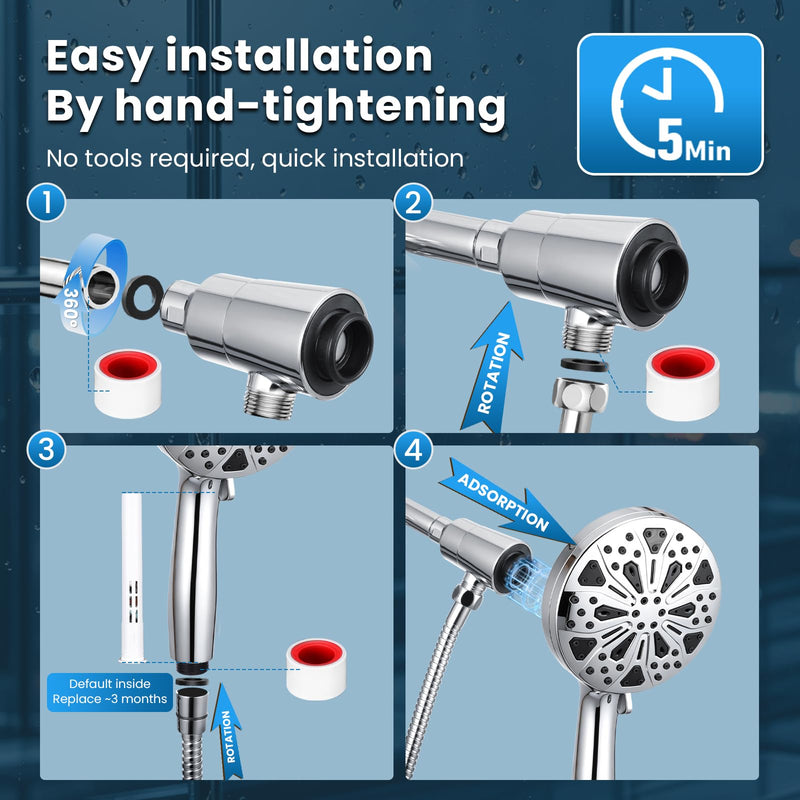 Easy installation
By hand-tightening

No tools required, quick installation

5Min

1

360°

2

ROTATION

3

Default inside
Replace ~3 months

ROTATION

4

ADSORPTION