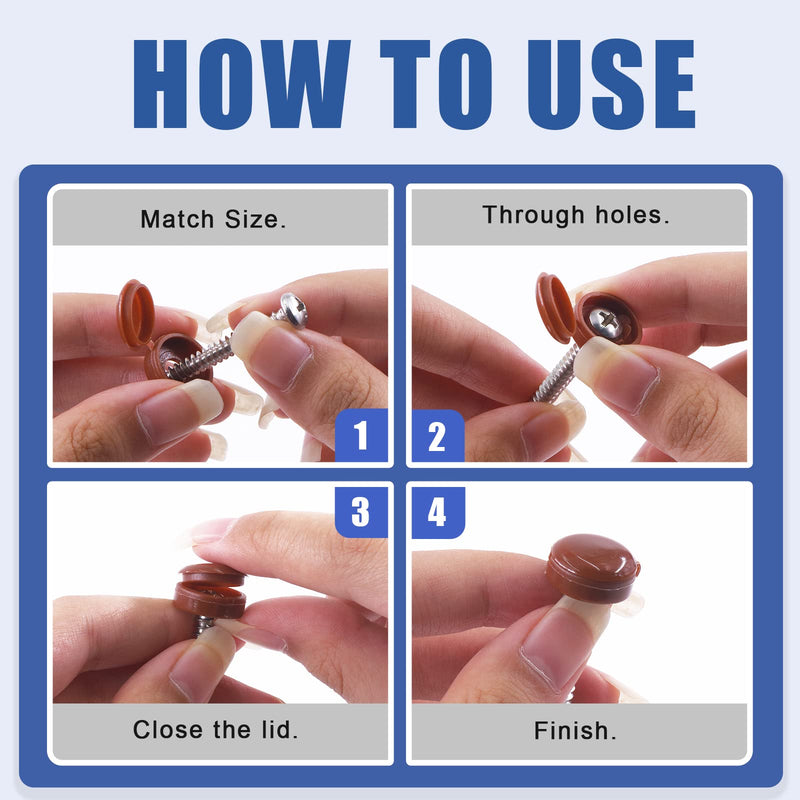 HOW TO USE

Match Size.

1

Through holes.

2

3

Close the lid.

4

Finish.