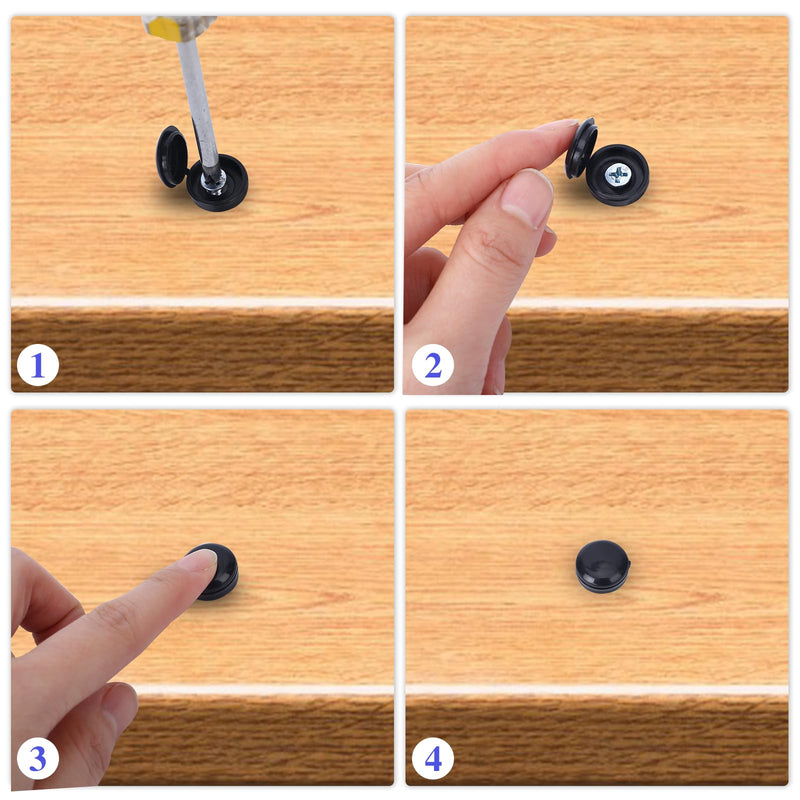 1

2

3

4