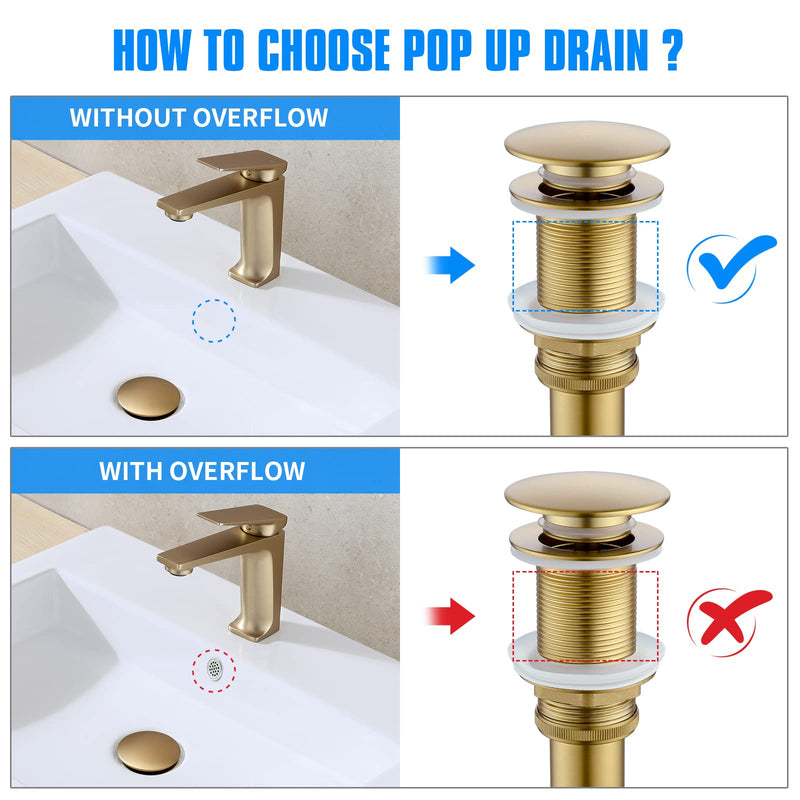 HOW TO CHOOSE POP UP DRAIN ?

WITHOUT OVERFLOW

WITH OVERFLOW