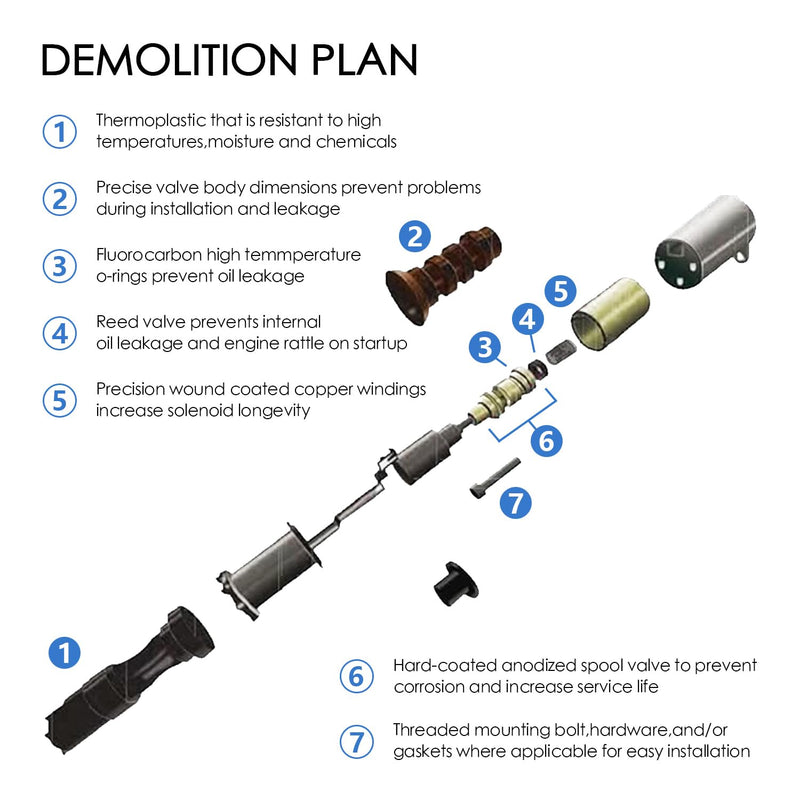 DEMOLITION PLAN

1 Thermoplastic that is resistant to high temperatures,moisture and chemicals

2 Precise valve body dimensions prevent problems during installation and leakage

3 Fluorocarbon high temmperature o-rings prevent oil leakage

4 Reed valve prevents internal oil leakage and engine rattle on startup

5 Precision wound coated copper windings increase solenoid longevity

2

5

4

3

6

7

1

6 Hard-coated anodized spool valve to prevent corrosion and increase service life

7 Threaded mounting bolt,hardware,and/or gaskets where applicable for easy installation