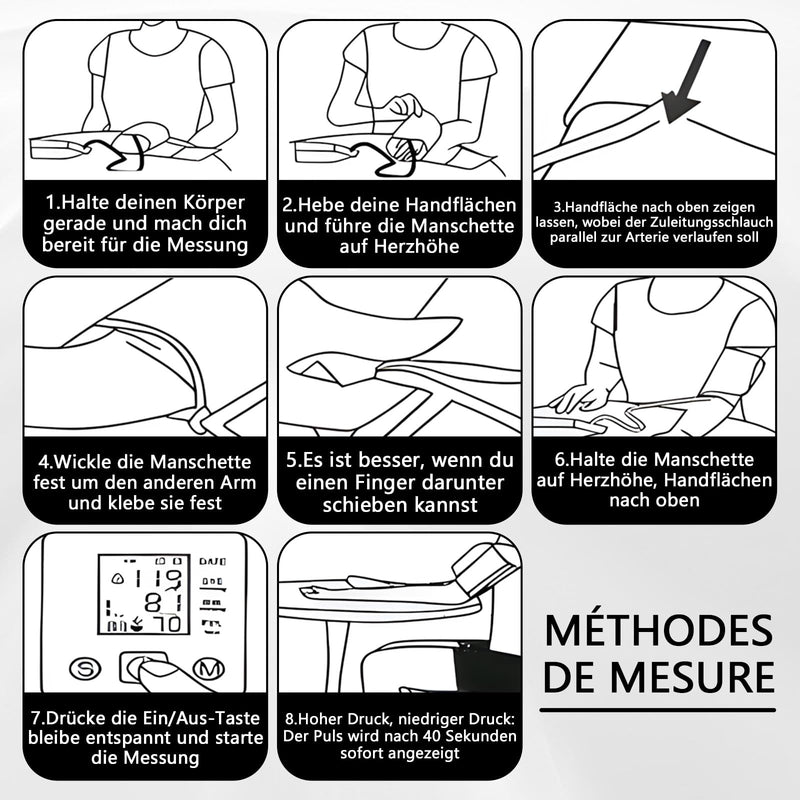 1.Halte deinen Körper gerade und mach dich bereit für die Messung

2.Hebe deine Handflächen und führe die Manschette auf Herzhöhe

3.Handfläche nach oben zeigen lassen, wobei der Zuleitungsschlauch parallel zur Arterie verlaufen soll

4.Wickle die Manschette fest um den anderen Arm und klebe sie fest

5.Es ist besser, wenn du einen Finger darunter schieben kannst

6.Halte die Manschette auf Herzhöhe, Handflächen nach oben

119
81
70
S
M

7.Drücke die Ein/Aus-Taste bleibe entspannt und starte die Messung

8.Hoher Druck, niedriger Druck: Der Puls wird nach 40 Sekunden sofort angezeigt

MÉTHODES DE MESURE