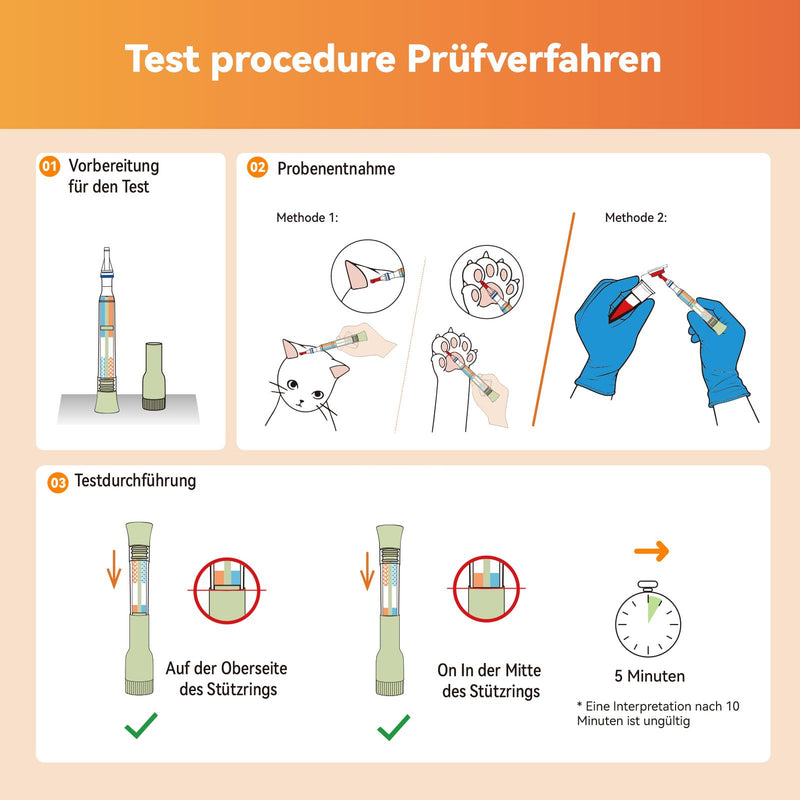 Test procedure Prüfverfahren

01 Vorbereitung für den Test

02 Probenentnahme

Methode 1:

Methode 2:

03 Testdurchführung

Auf der Oberseite des Stützrings

On In der Mitte des Stützrings

5 Minuten

* Eine Interpretation nach 10 Minuten ist ungültig