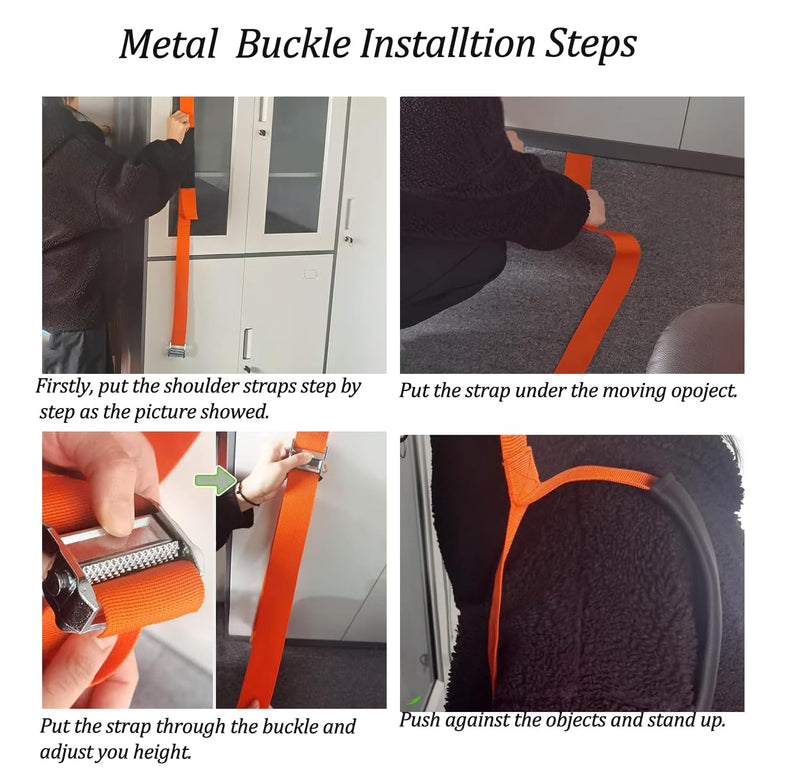 Metal Buckle Installtion Steps

Firstly, put the shoulder straps step by step as the picture showed.

Put the strap under the moving opoject.

Put the strap through the buckle and adjust you height.

Push against the objects and stand up.