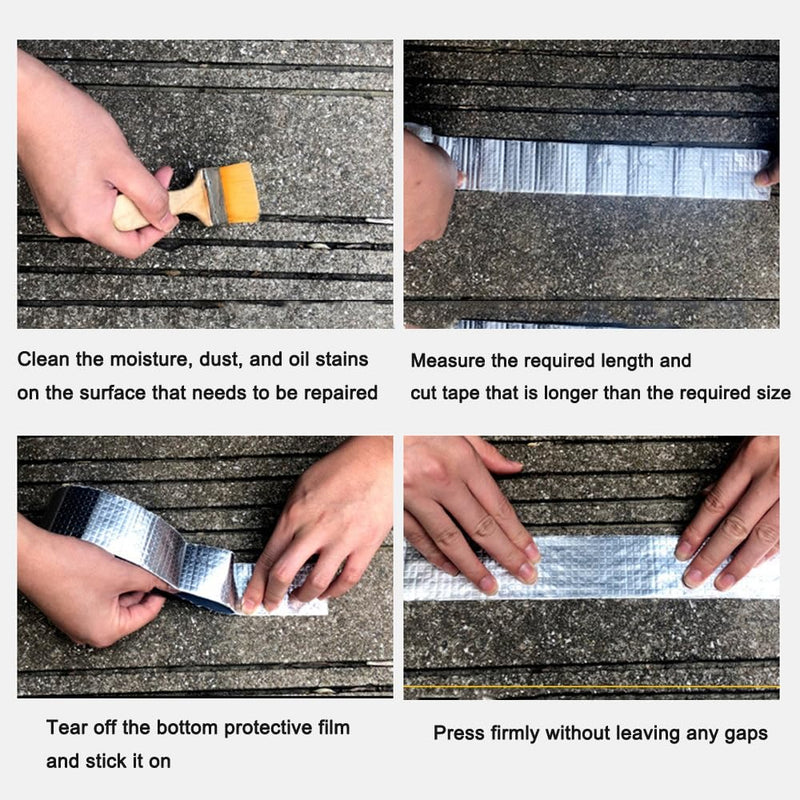 Clean the moisture, dust, and oil stains on the surface that needs to be repaired

Measure the required length and cut tape that is longer than the required size

Tear off the bottom protective film and stick it on

Press firmly without leaving any gaps