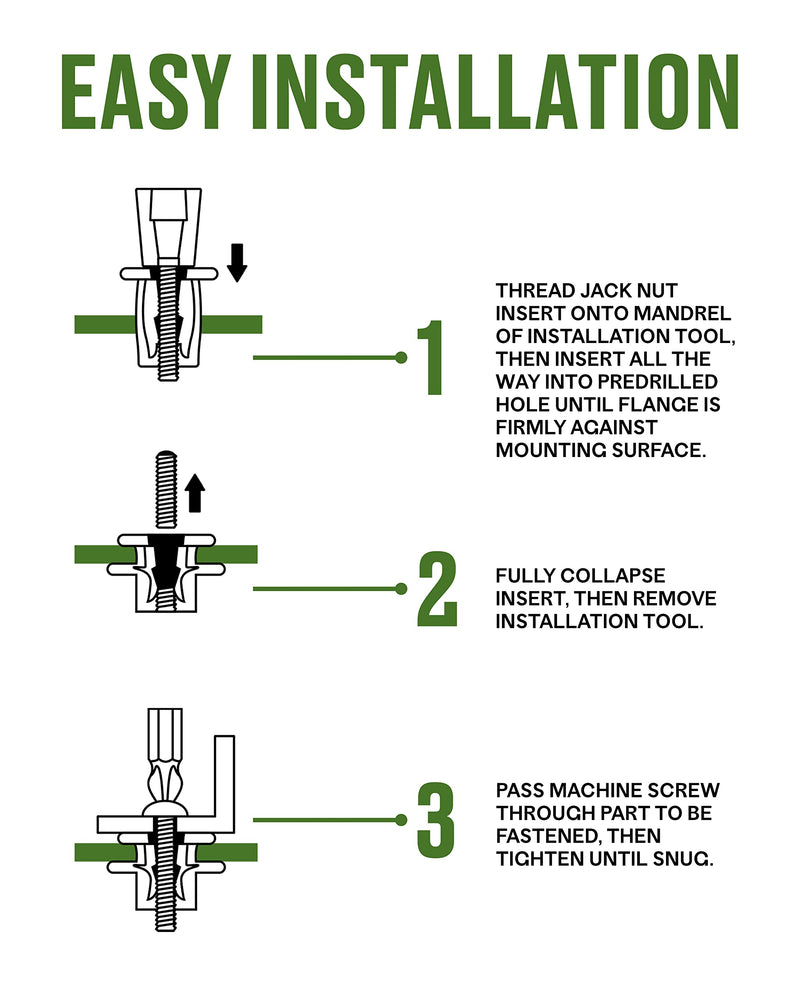 EASY INSTALLATION

1

THREAD JACK NUT INSERT ONTO MANDREL OF INSTALLATION TOOL, THEN INSERT ALL THE WAY INTO PREDRILLED HOLE UNTIL FLANGE IS FIRMLY AGAINST MOUNTING SURFACE.

2

FULLY COLLAPSE INSERT, THEN REMOVE INSTALLATION TOOL.

3

PASS MACHINE SCREW THROUGH PART TO BE FASTENED, THEN TIGHTEN UNTIL SNUG.