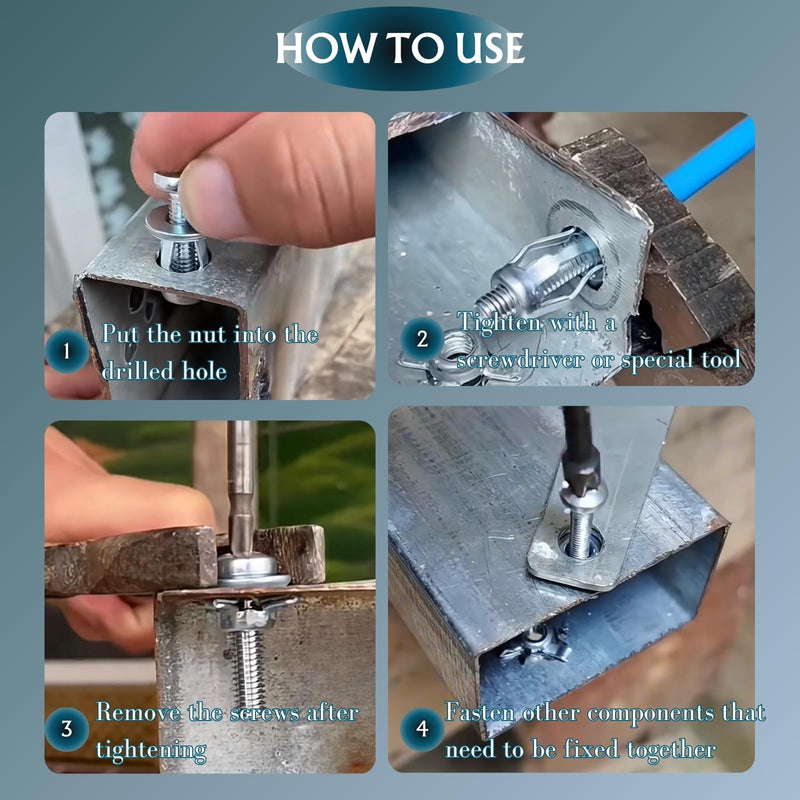 HOW TO USE

1 Put the nut into the drilled hole

2 Tighten with a screwdriver or special tool

3 Remove the screws after tightening

4 Fasten other components that need to be fixed together