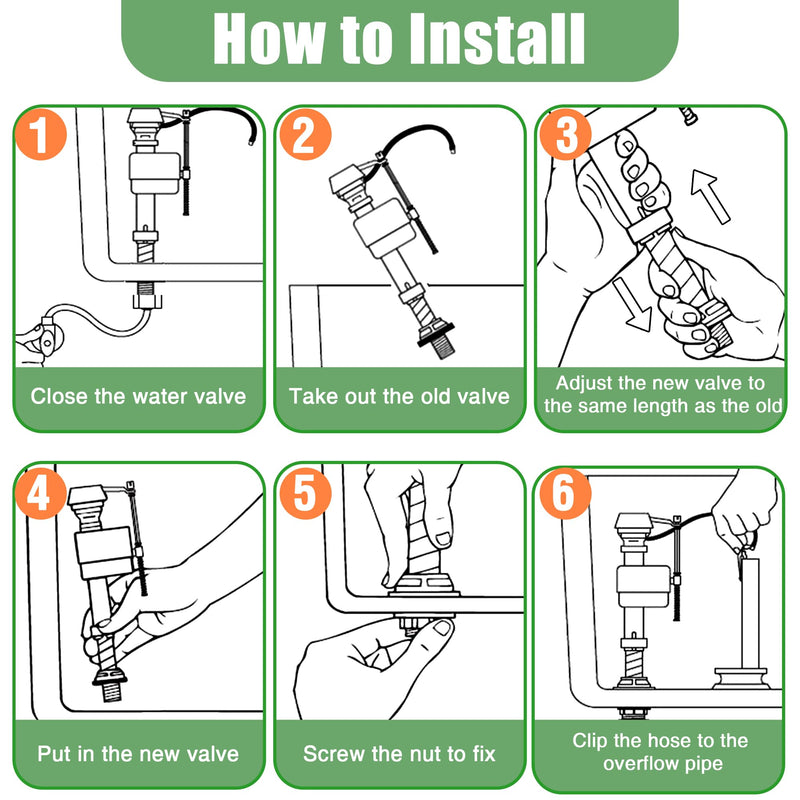 How to Install

1
Close the water valve

2
Take out the old valve

3
Adjust the new valve to the same length as the old

4
Put in the new valve

5
Screw the nut to fix

6
Clip the hose to the overflow pipe