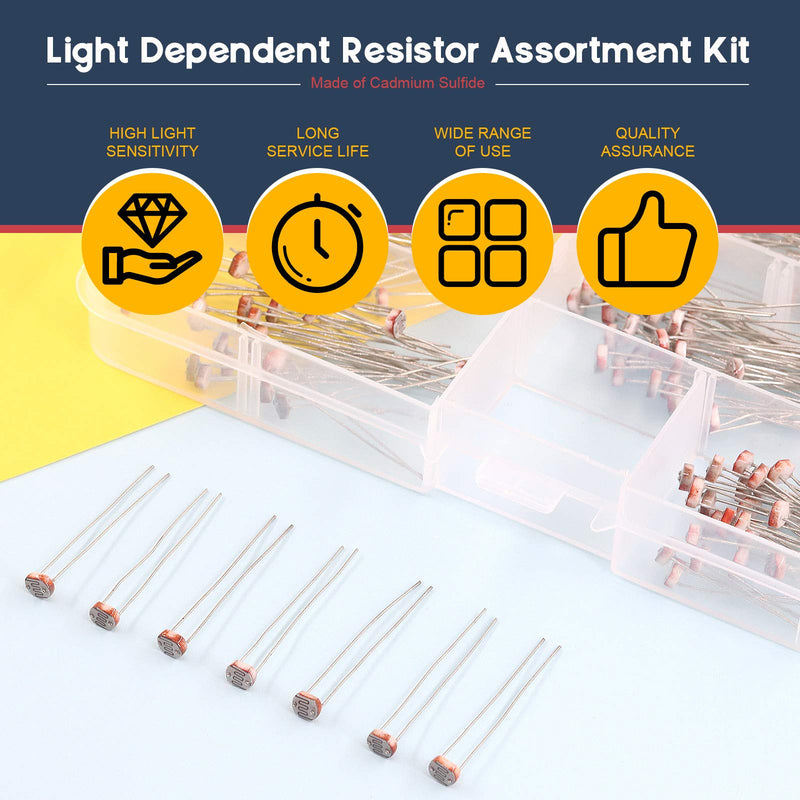 Light Dependent Resistor Assortment Kit

Made of Cadmium Sulfide

HIGH LIGHT SENSITIVITY

LONG SERVICE LIFE

WIDE RANGE OF USE

QUALITY ASSURANCE