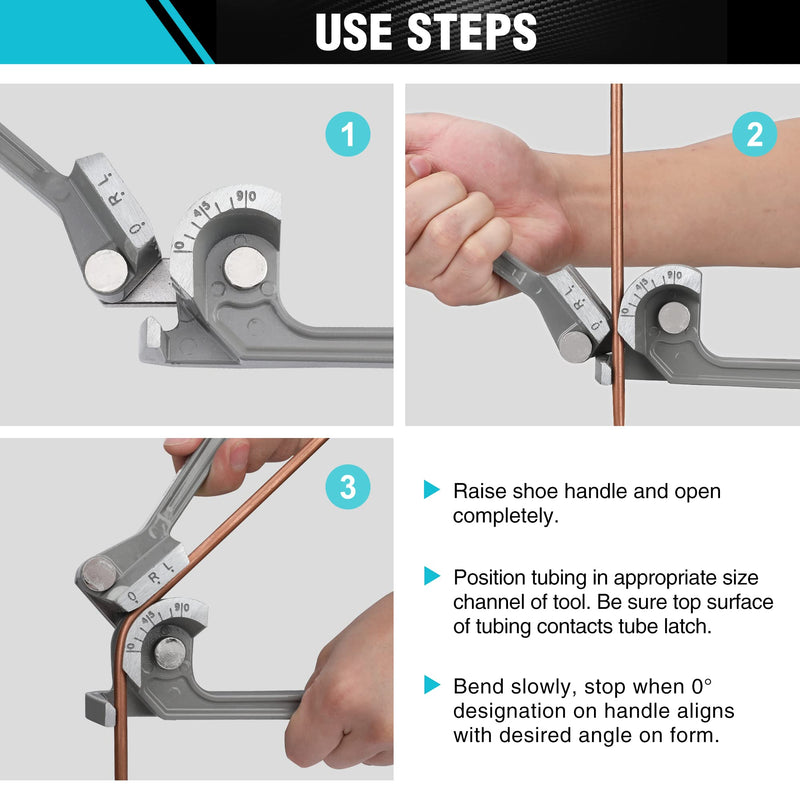 USE STEPS

1

0 R L

0 45 90

2

0 R L

0 45 90

3

0 R L

0 45 90

Raise shoe handle and open completely.

Position tubing in appropriate size channel of tool. Be sure top surface of tubing contacts tube latch.

Bend slowly, stop when 0° designation on handle aligns with desired angle on form.