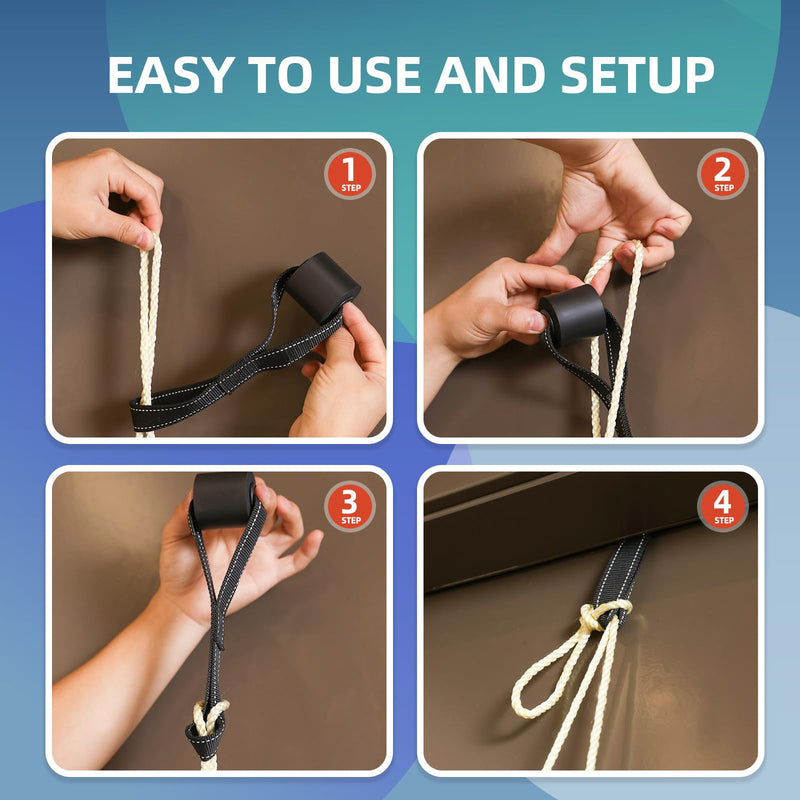 EASY TO USE AND SETUP

1
STEP

2
STEP

3
STEP

4
STEP