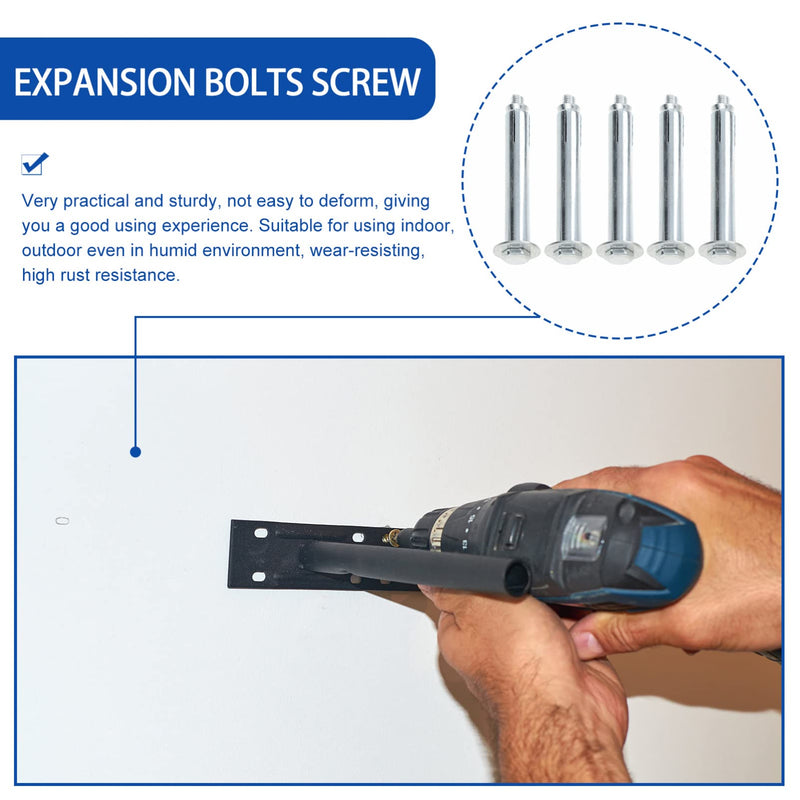 EXPANSION BOLTS SCREW

Very practical and sturdy, not easy to deform, giving you a good using experience. Suitable for using indoor, outdoor even in humid environment, wear-resisting, high rust resistance.