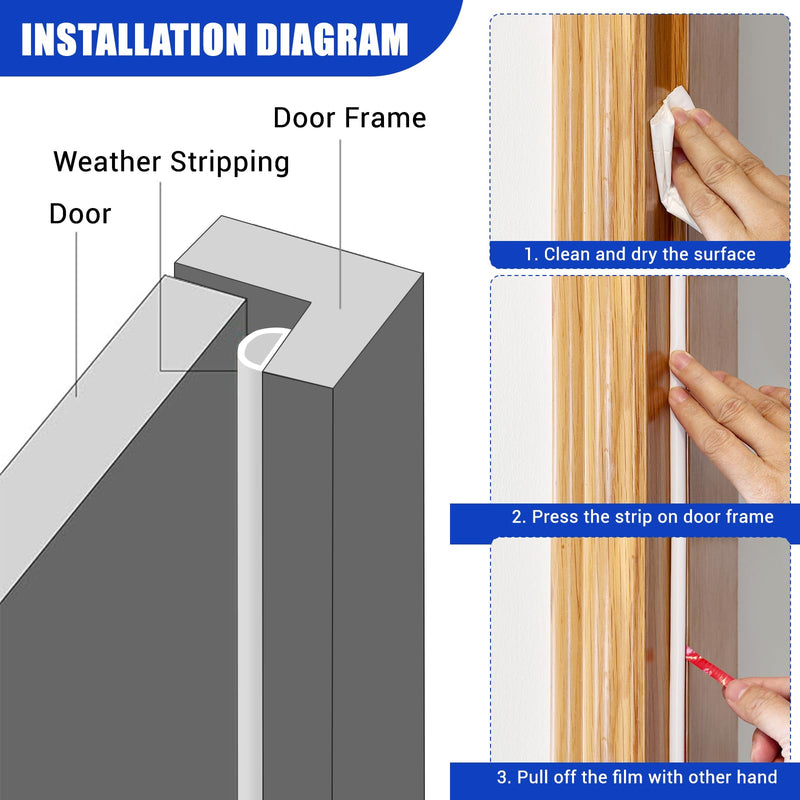 INSTALLATION DIAGRAM

Door Frame

Weather Stripping

Door

1. Clean and dry the surface

2. Press the strip on door frame

3. Pull off the film with other hand