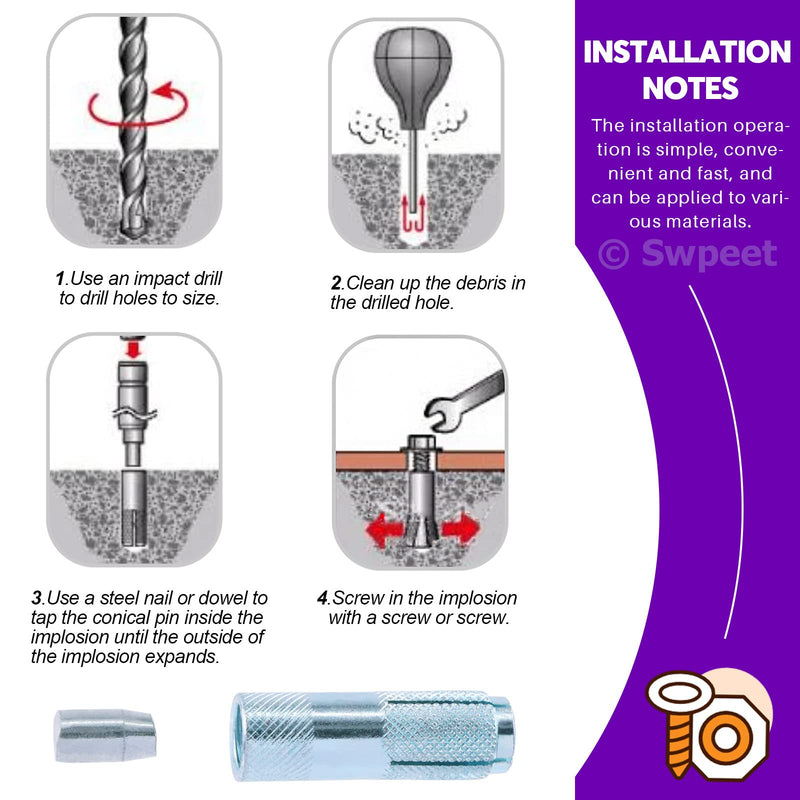 1.Use an impact drill to drill holes to size.

2.Clean up the debris in the drilled hole.

3.Use a steel nail or dowel to tap the conical pin inside the implosion until the outside of the implosion expands.

4.Screw in the implosion with a screw or screw.

INSTALLATION NOTES

The installation operation is simple, convenient and fast, and can be applied to various materials.

© Swpeet