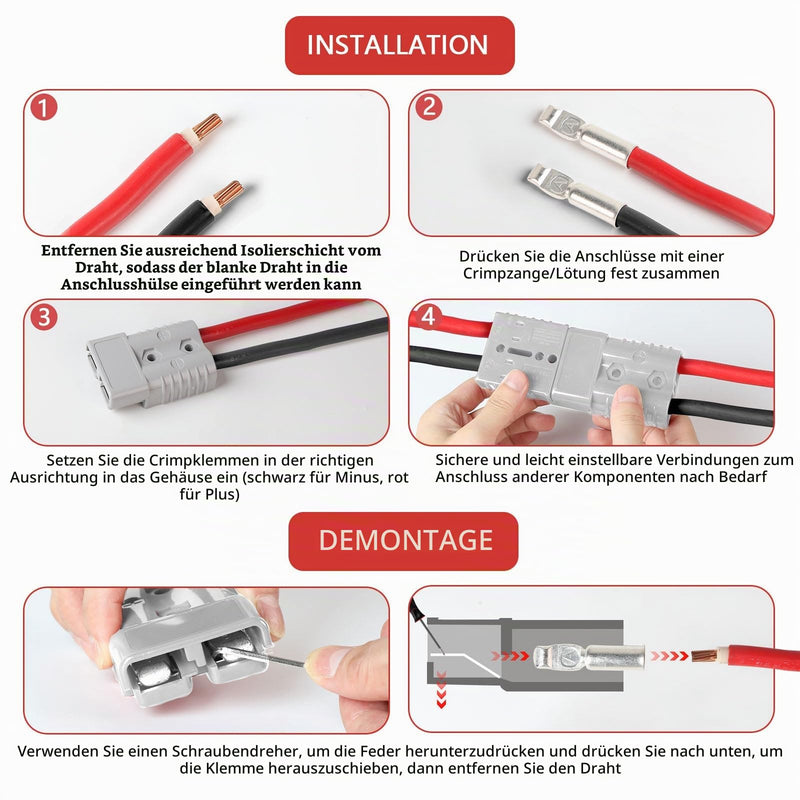 INSTALLATION

1

Entfernen Sie ausreichend Isolierschicht vom Draht, sodass der blanke Draht in die Anschlusshülse eingeführt werden kann

2

Drücken Sie die Anschlüsse mit einer Crimpzange/Lötung fest zusammen

3

Setzen Sie die Crimpklemmen in der richtigen Ausrichtung in das Gehäuse ein (schwarz für Minus, rot für Plus)

4

Sichere und leicht einstellbare Verbindungen zum Anschluss anderer Komponenten nach Bedarf

DEMONTAGE

Verwenden Sie einen Schraubendreher, um die Feder herunterzudrücken und drücken Sie nach unten, um die Klemme herauszuschieben, dann entfernen Sie den Draht