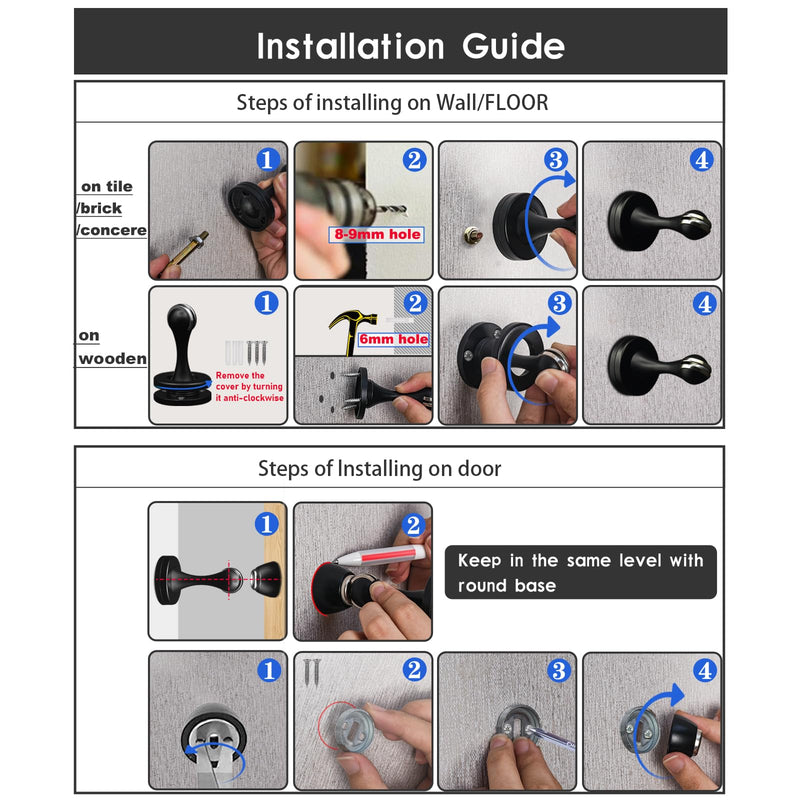 Installation Guide

Steps of installing on Wall/FLOOR

on tile /brick /concere

1

2

8-9mm hole

3

4

on wooden

1

Remove the cover by turning it anti-clockwise

2

6mm hole

3

4

Steps of Installing on door

1

2

Keep in the same level with round base

1

2

3

4