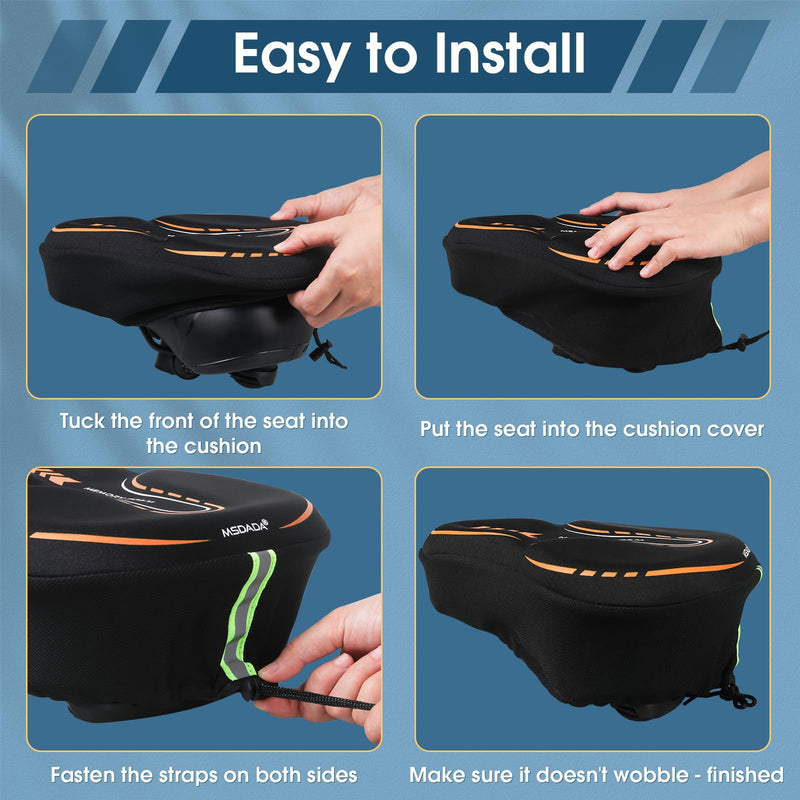 Easy to Install

Tuck the front of the seat into the cushion

Put the seat into the cushion cover

MSDADA®

Fasten the straps on both sides

Make sure it doesn't wobble - finished