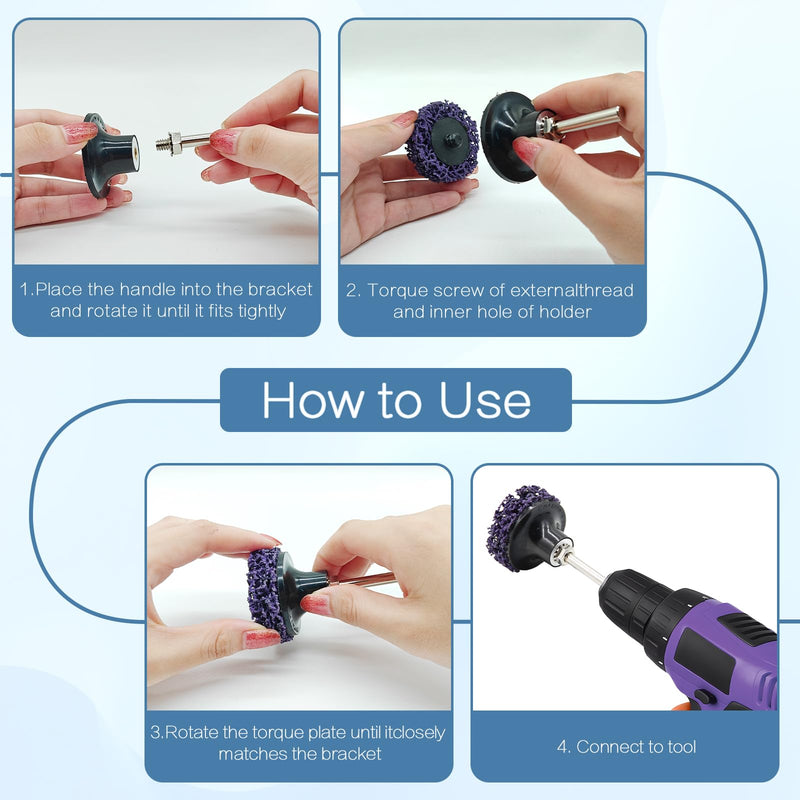 1.Place the handle into the bracket and rotate it until it fits tightly

2. Torque screw of externalthread and inner hole of holder

How to Use

3.Rotate the torque plate until itclosely matches the bracket

4. Connect to tool