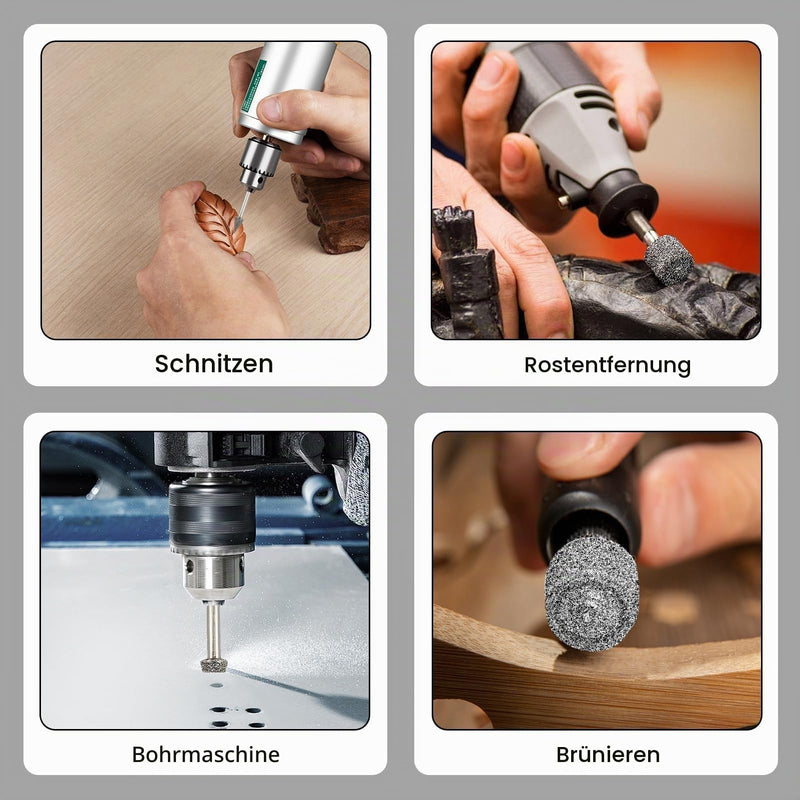 Schnitzen

Rostentfernung

Bohrmaschine

Brünieren