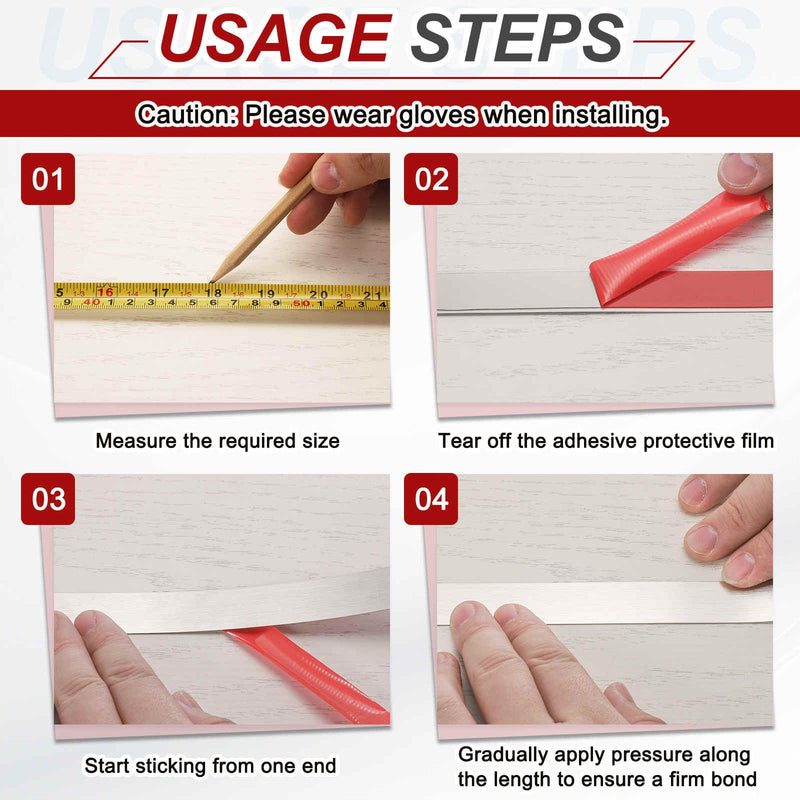 USAGE STEPS

Caution: Please wear gloves when installing.

01

5 16 17 18 19 20 21
9 40 1 2 3 4 5 6 7 8 9 50 1 2 3 4

Measure the required size

02

Tear off the adhesive protective film

03

Start sticking from one end

04

Gradually apply pressure along the length to ensure a firm bond