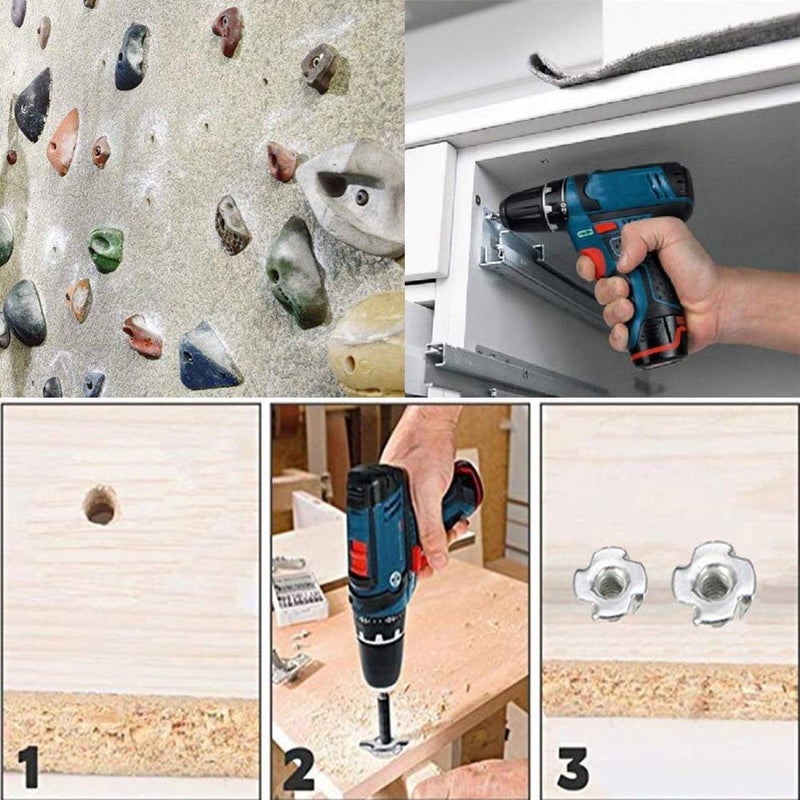 1

2

3