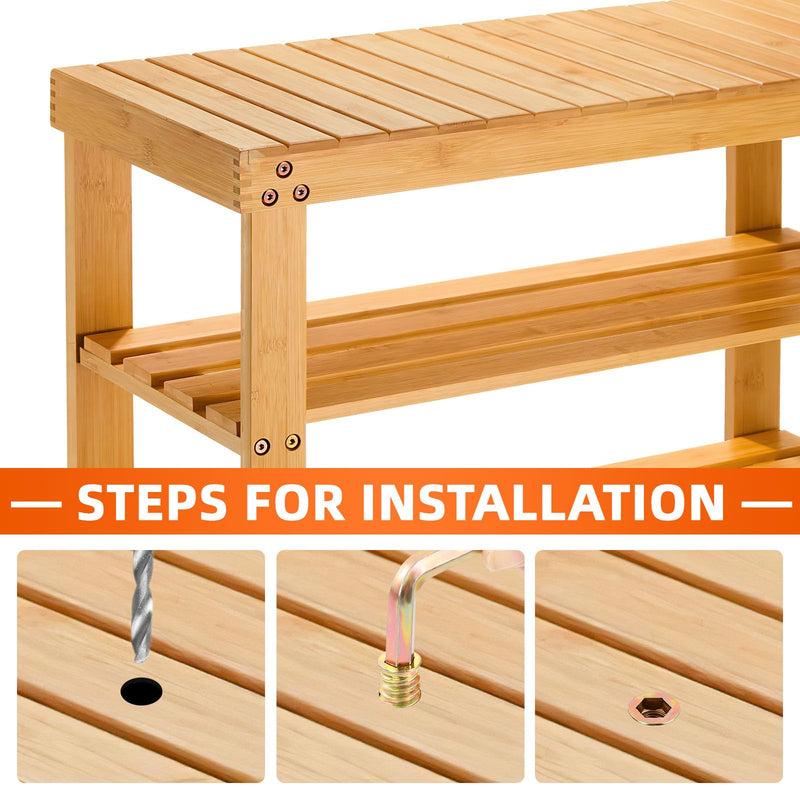 — STEPS FOR INSTALLATION —