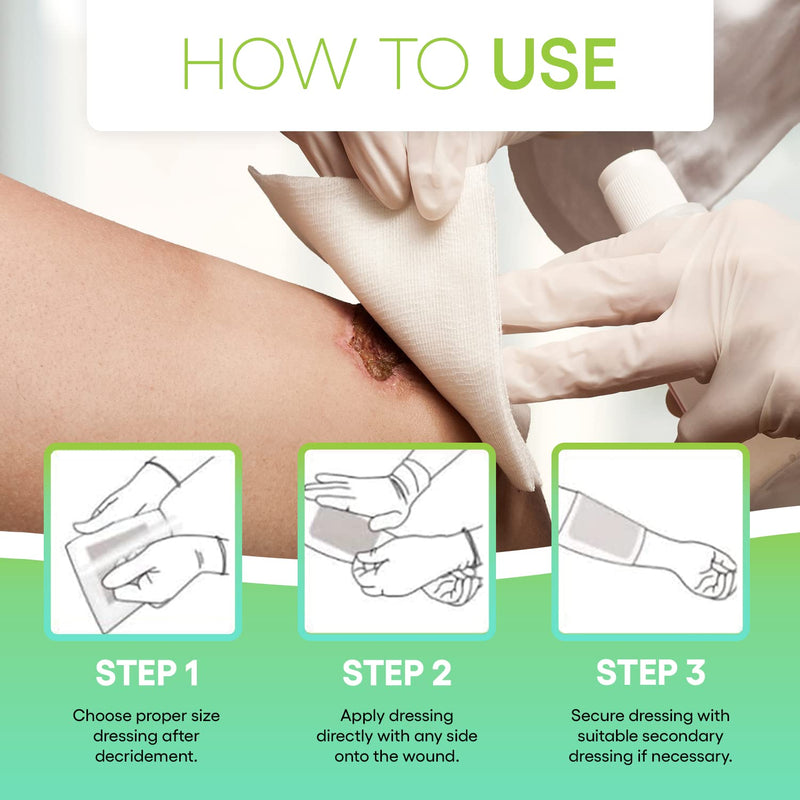 HOW TO USE

STEP 1

Choose proper size dressing after decridement.

STEP 2

Apply dressing directly with any side onto the wound.

STEP 3

Secure dressing with suitable secondary dressing if necessary.