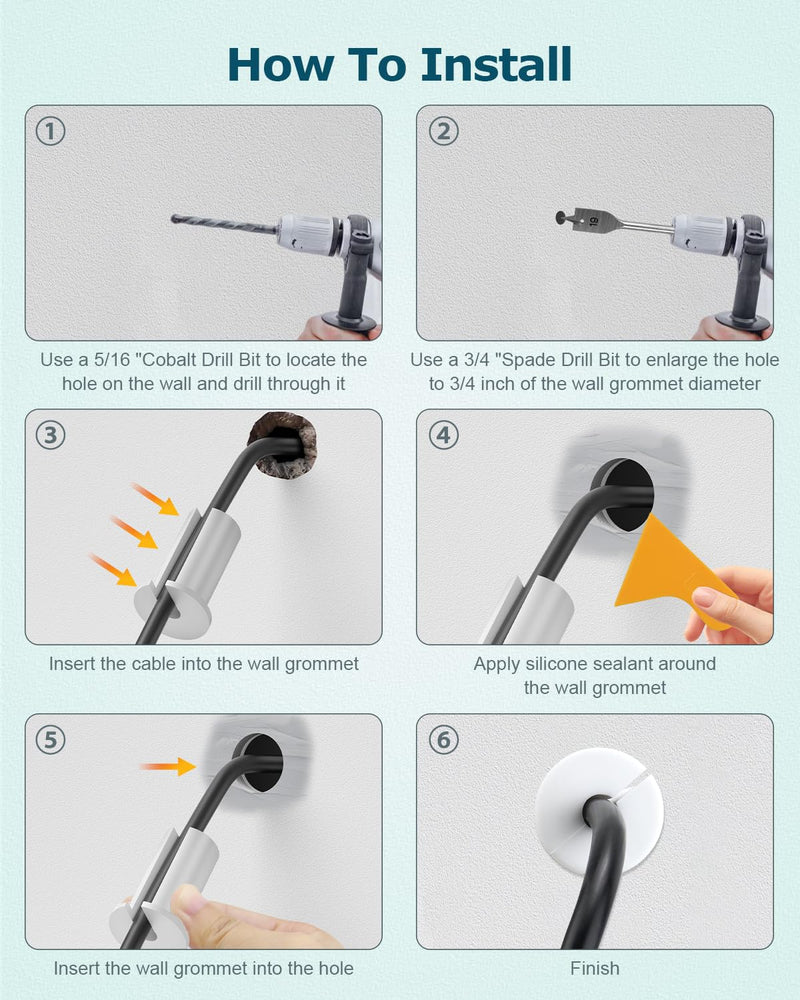 How To Install

①

Use a 5/16 "Cobalt Drill Bit to locate the hole on the wall and drill through it

②

19

Use a 3/4 "Spade Drill Bit to enlarge the hole to 3/4 inch of the wall grommet diameter

③

Insert the cable into the wall grommet

④

Apply silicone sealant around the wall grommet

⑤

Insert the wall grommet into the hole

⑥

Finish