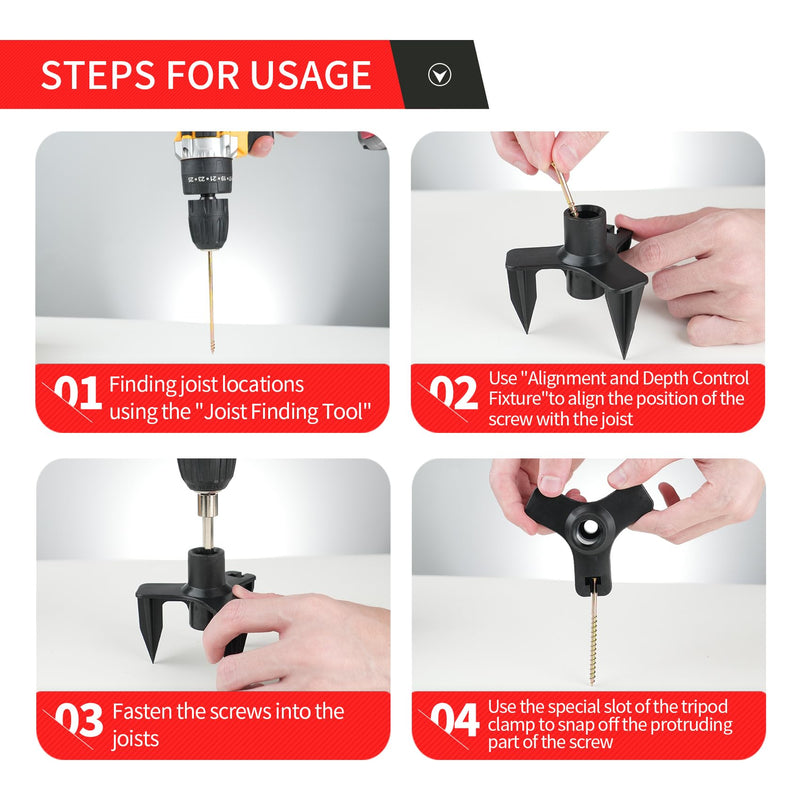 STEPS FOR USAGE

01 Finding joist locations using the "Joist Finding Tool"

02 Use "Alignment and Depth Control Fixture"to align the position of the screw with the joist

03 Fasten the screws into the joists

04 Use the special slot of the tripod clamp to snap off the protruding part of the screw