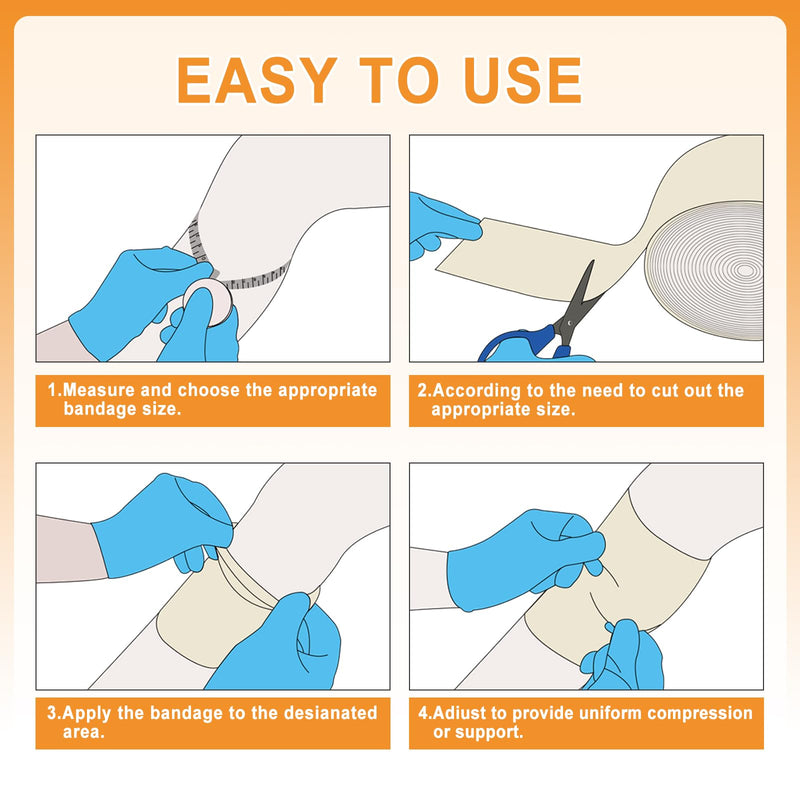 EASY TO USE

1.Measure and choose the appropriate bandage size.

2.According to the need to cut out the appropriate size.

3.Apply the bandage to the desianated area.

4.Adiust to provide uniform compression or support.