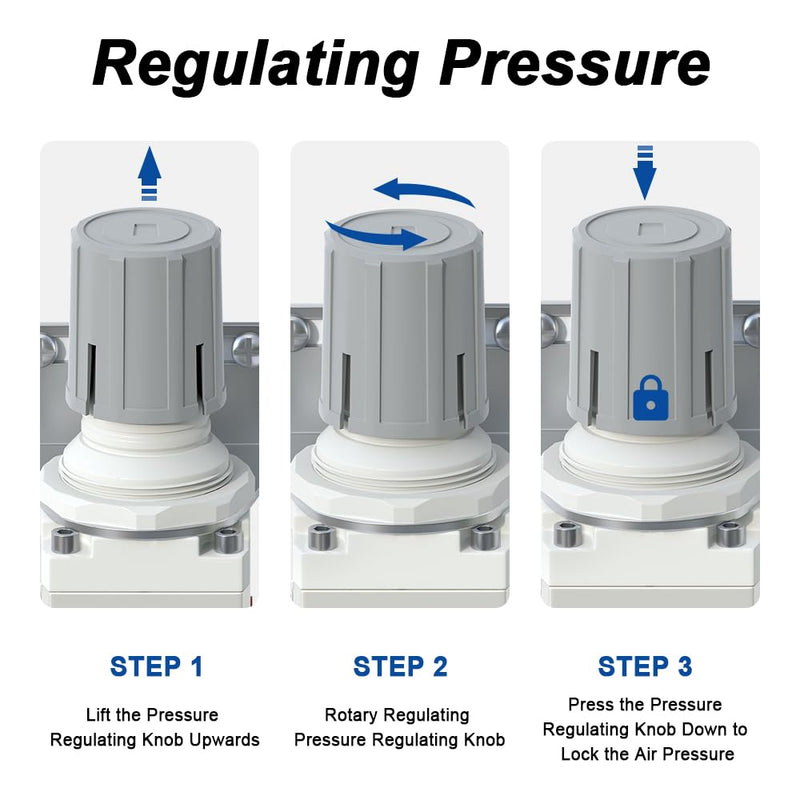 Regulating Pressure

STEP 1

Lift the Pressure Regulating Knob Upwards

STEP 2

Rotary Regulating Pressure Regulating Knob

STEP 3

Press the Pressure Regulating Knob Down to Lock the Air Pressure