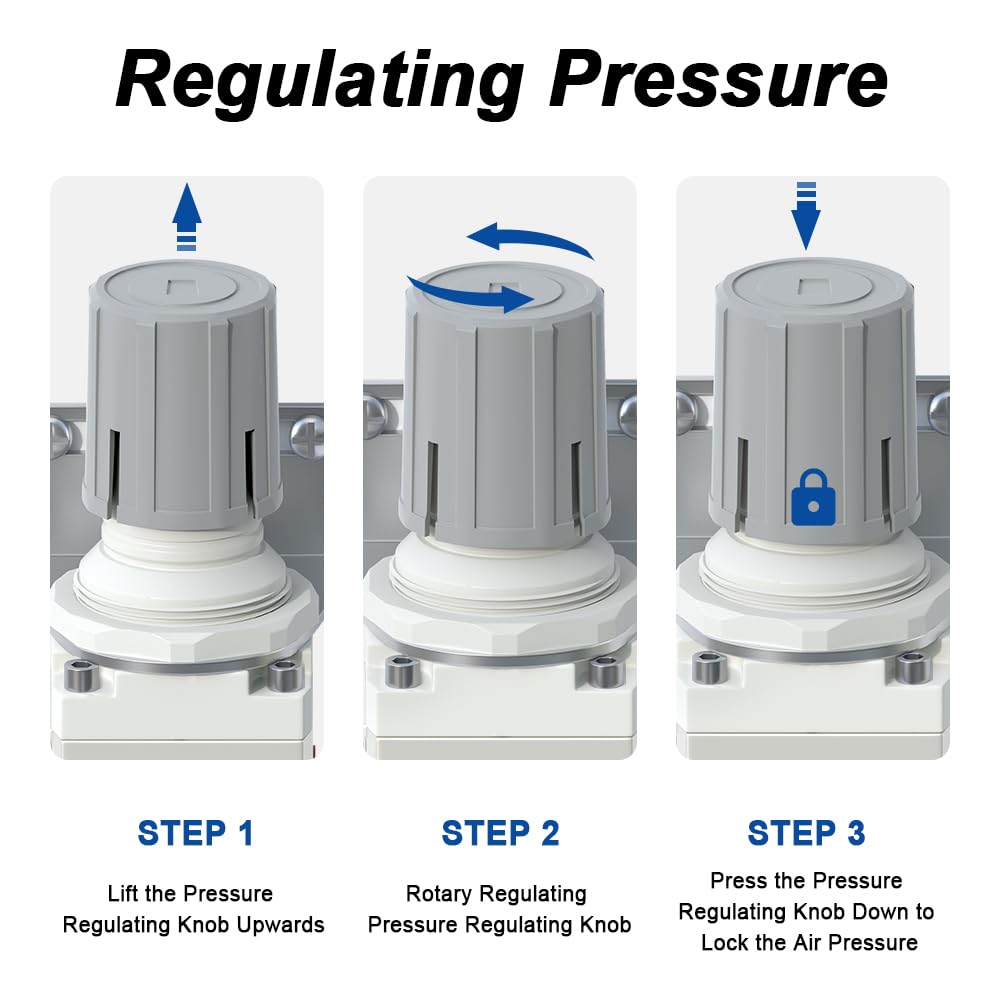 Regulating Pressure

STEP 1

Lift the Pressure Regulating Knob Upwards

STEP 2

Rotary Regulating Pressure Regulating Knob

STEP 3

Press the Pressure Regulating Knob Down to Lock the Air Pressure