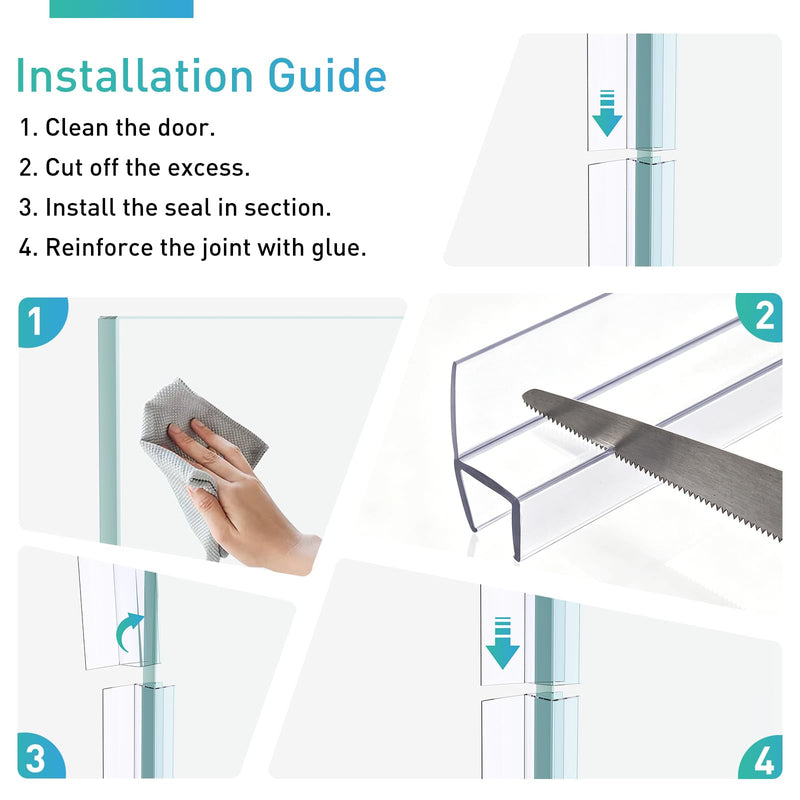 Installation Guide

1. Clean the door.

2. Cut off the excess.

3. Install the seal in section.

4. Reinforce the joint with glue.

1

2

3

4