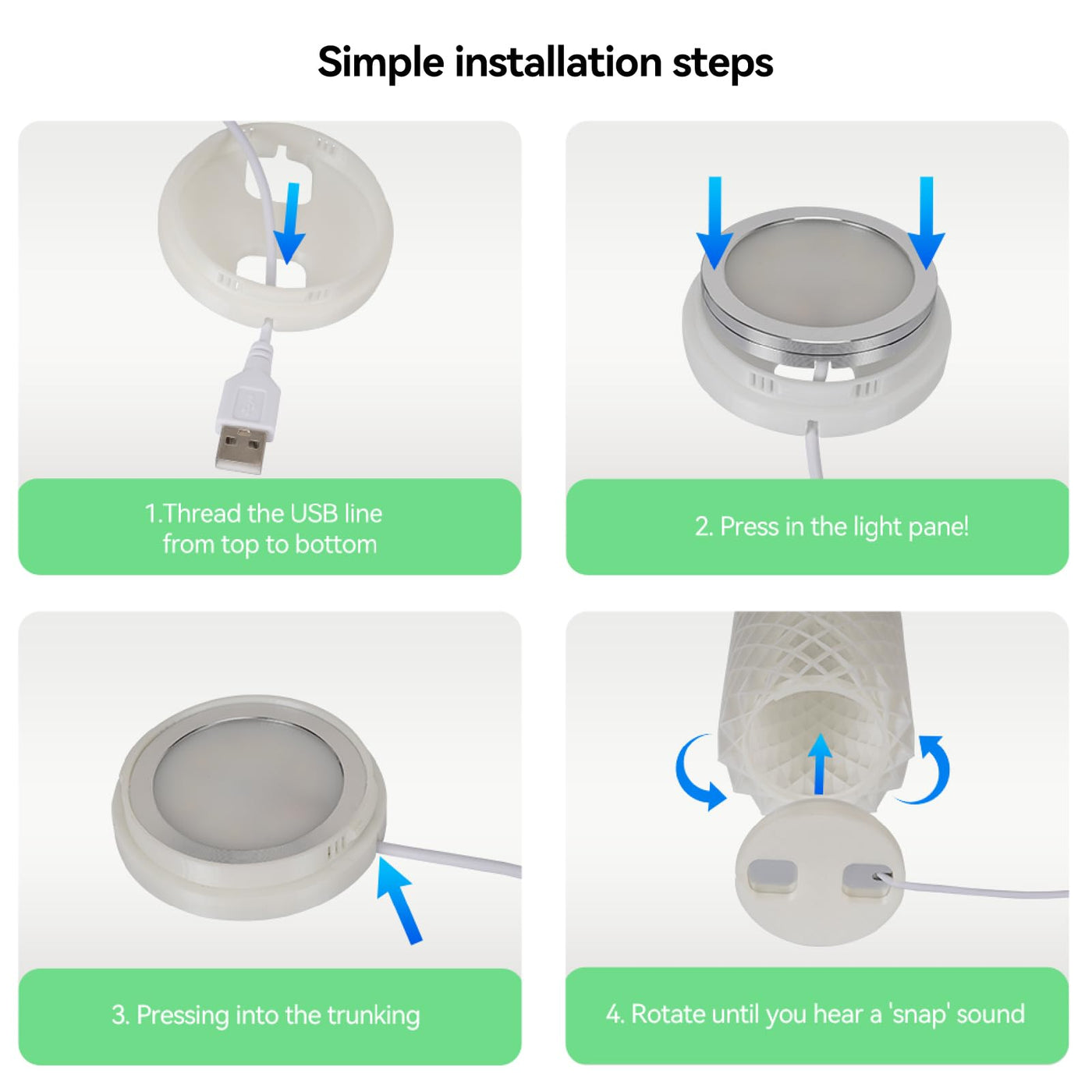 Simple installation steps

1.Thread the USB line from top to bottom

2. Press in the light pane!

3. Pressing into the trunking

4. Rotate until you hear a 'snap' sound