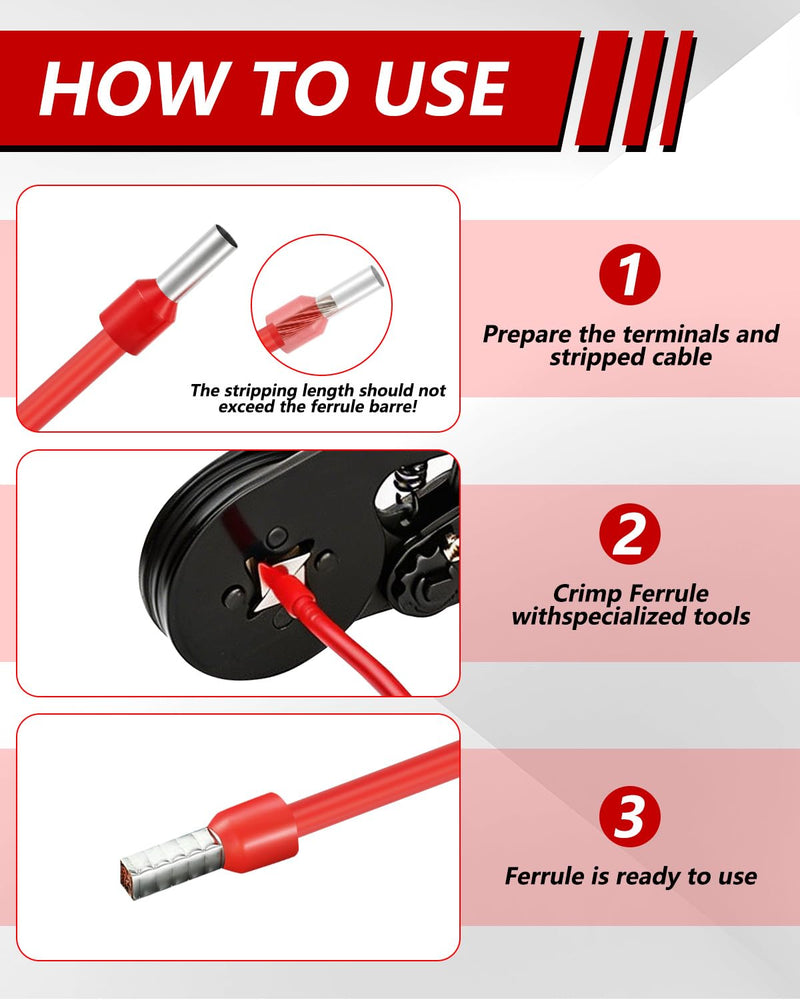 HOW TO USE

The stripping length should not exceed the ferrule barre!

1

Prepare the terminals and stripped cable

2

Crimp Ferrule withspecialized tools

3

Ferrule is ready to use