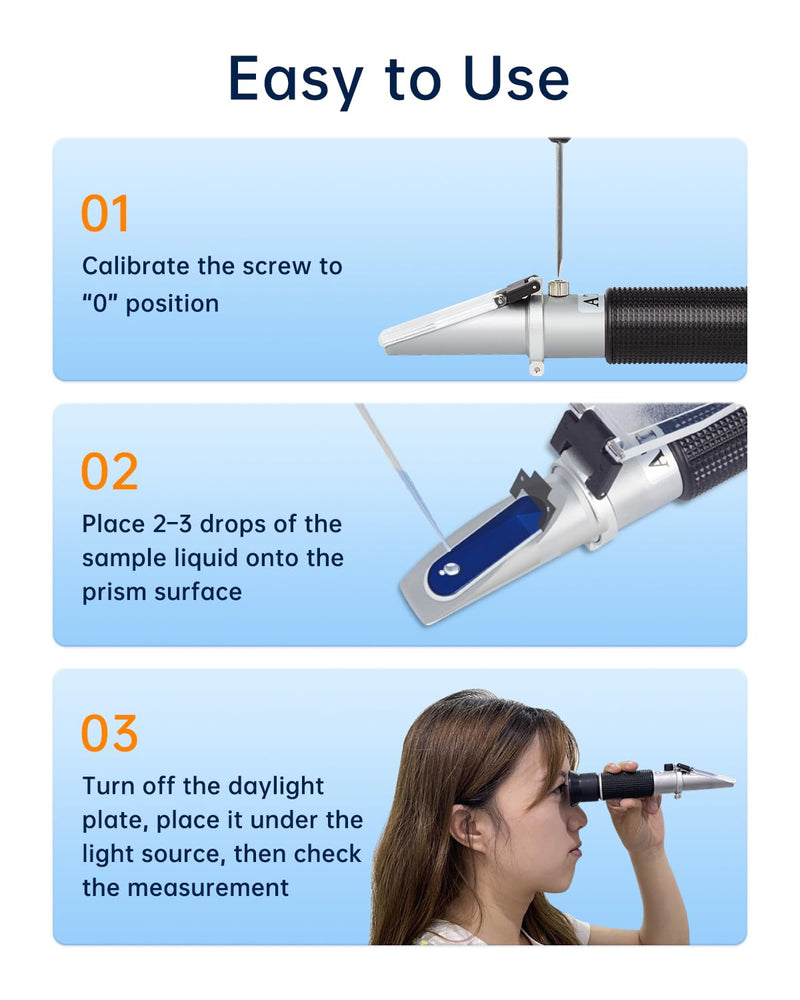 Easy to Use

01

Calibrate the screw to "0" position

02

Place 2–3 drops of the sample liquid onto the prism surface

03

Turn off the daylight plate, place it under the light source, then check the measurement