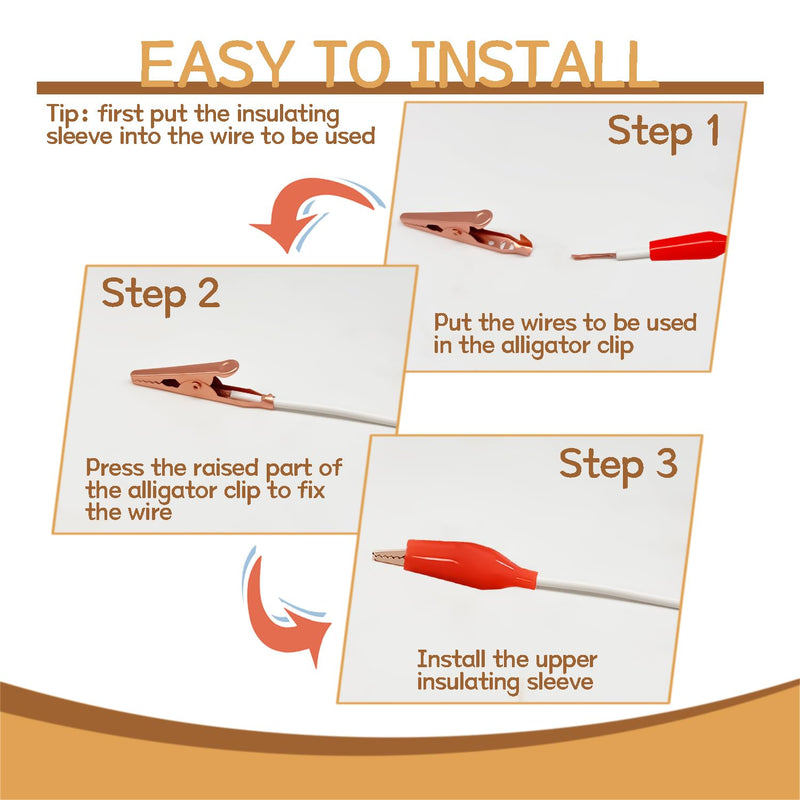 EASY TO INSTALL

Tip: first put the insulating sleeve into the wire to be used

Step 1

Put the wires to be used in the alligator clip

Step 2

Press the raised part of the alligator clip to fix the wire

Step 3

Install the upper insulating sleeve