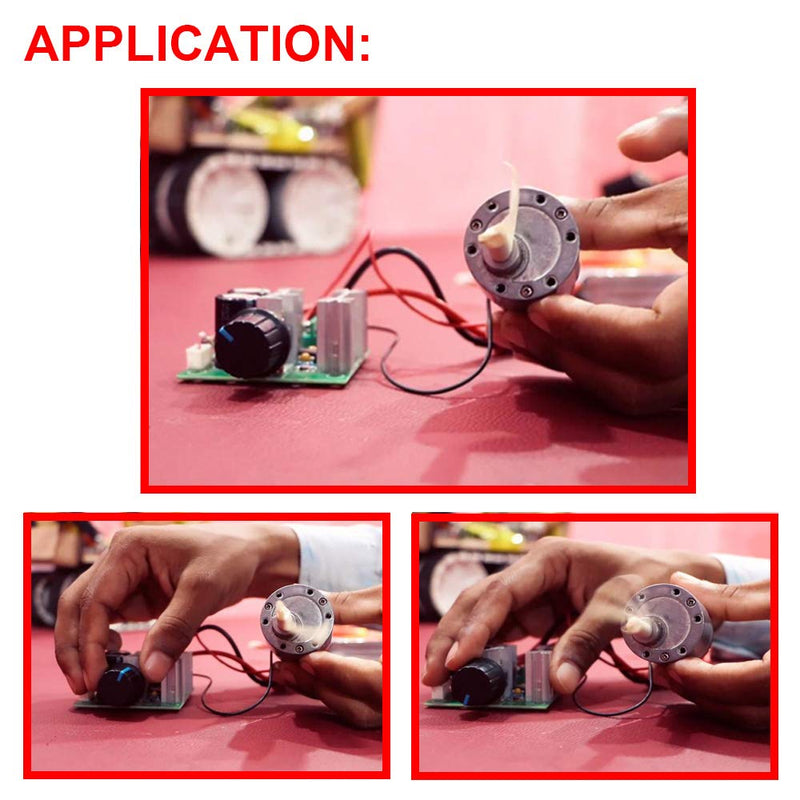 APPLICATION: