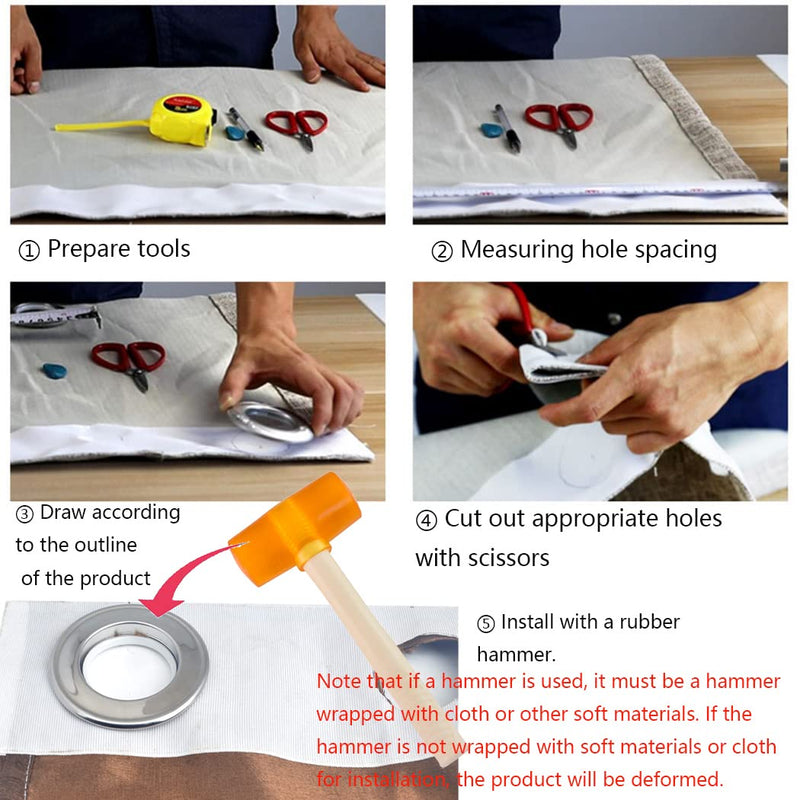 ① Prepare tools

② Measuring hole spacing

③ Draw according to the outline of the product

④ Cut out appropriate holes with scissors

⑤ Install with a rubber hammer.

Note that if a hammer is used, it must be a hammer wrapped with cloth or other soft materials. If the hammer is not wrapped with soft materials or cloth for installation, the product will be deformed.