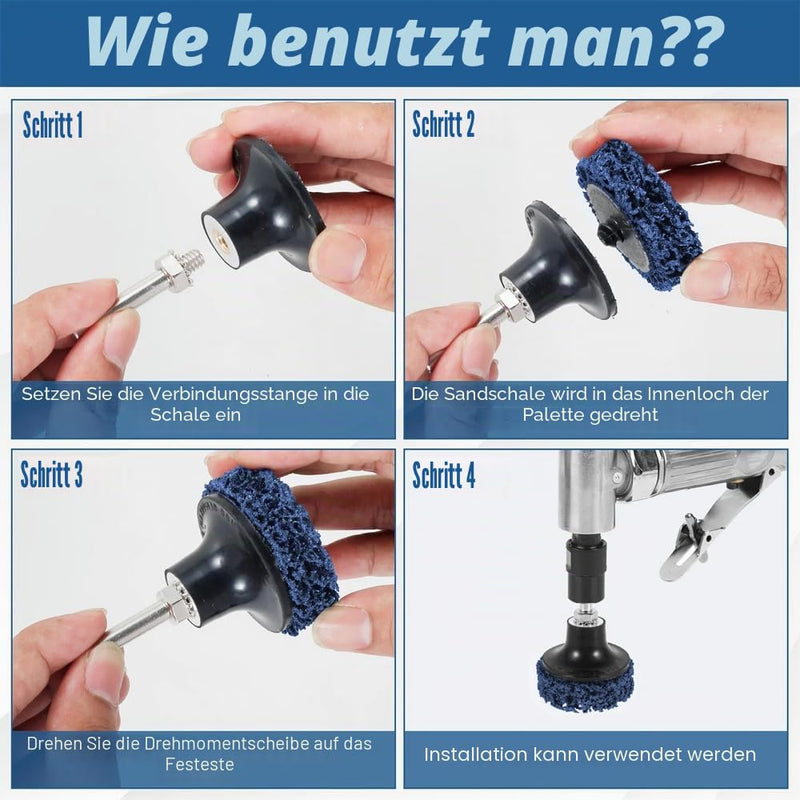 Wie benutzt man??

Schritt 1

Setzen Sie die Verbindungsstange in die Schale ein

Schritt 2

Die Sandschale wird in das Innenloch der Palette gedreht

Schritt 3

Drehen Sie die Drehmomentscheibe auf das Festeste

Schritt 4

Installation kann verwendet werden