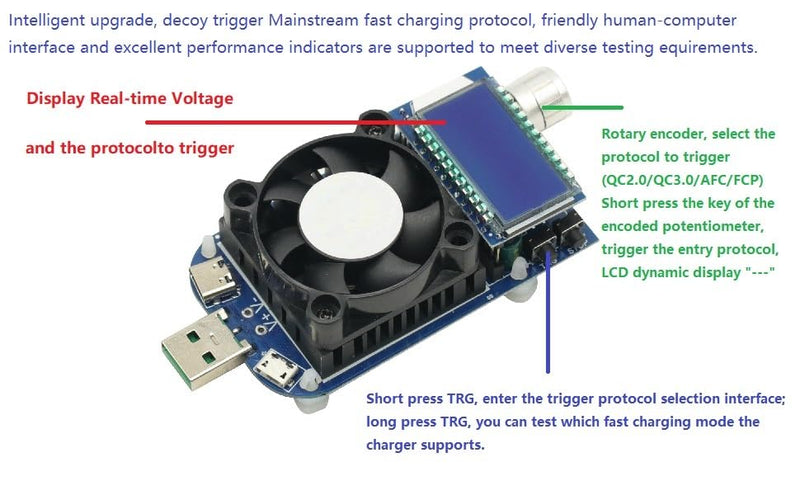 Intelligent upgrade, decoy trigger Mainstream fast charging protocol, friendly human-computer interface and excellent performance indicators are supported to meet diverse testing equirements.

Display Real-time Voltage

and the protocolto trigger

Rotary encoder, select the protocol to trigger (QC2.0/QC3.0/AFC/FCP) Short press the key of the encoded potentiometer, trigger the entry protocol, LCD dynamic display "---"

Short press TRG, enter the trigger protocol selection interface; long press TRG, you can test which fast charging mode the charger supports.