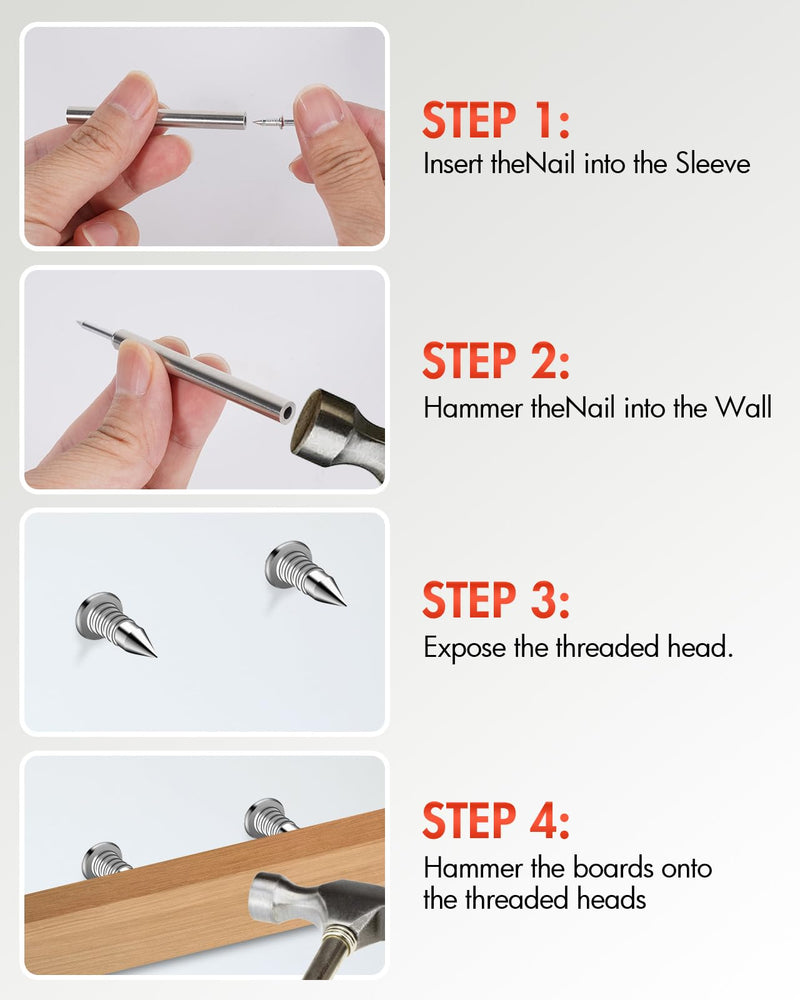 STEP 1:
Insert theNail into the Sleeve

STEP 2:
Hammer theNail into the Wall

STEP 3:
Expose the threaded head.

STEP 4:
Hammer the boards onto the threaded heads