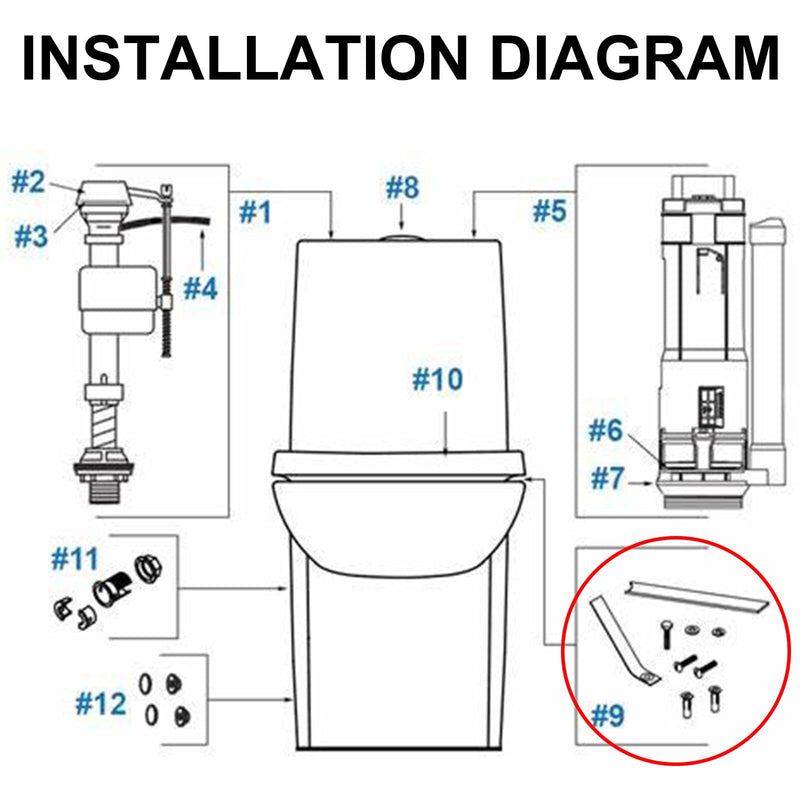 INSTALLATION DIAGRAM

#2
#3
#1
#4
#8
#5
#10
#6
#7
#11
#12
#9