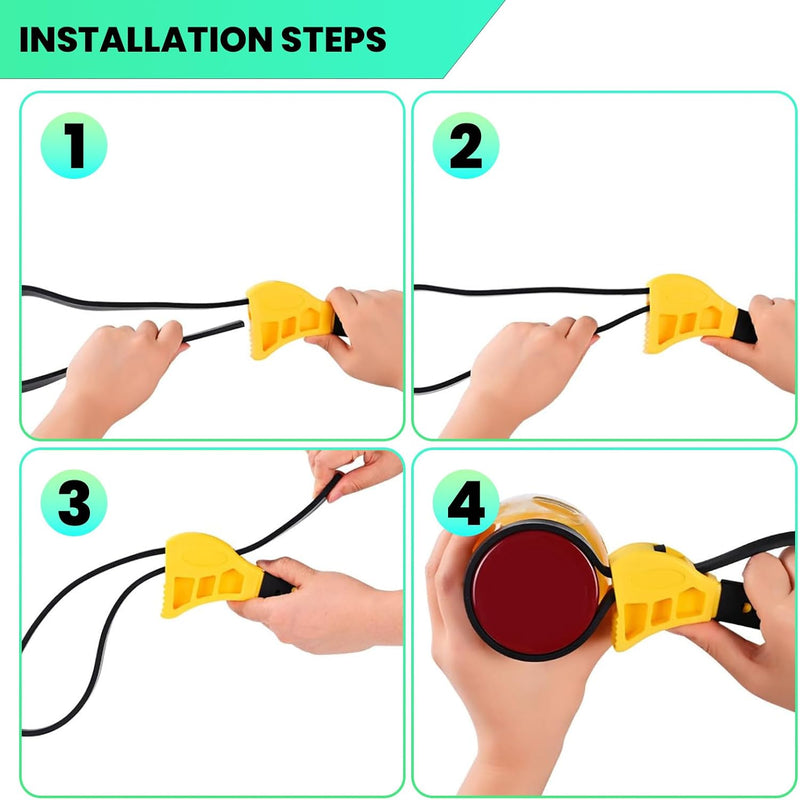 INSTALLATION STEPS

1

2

3

4