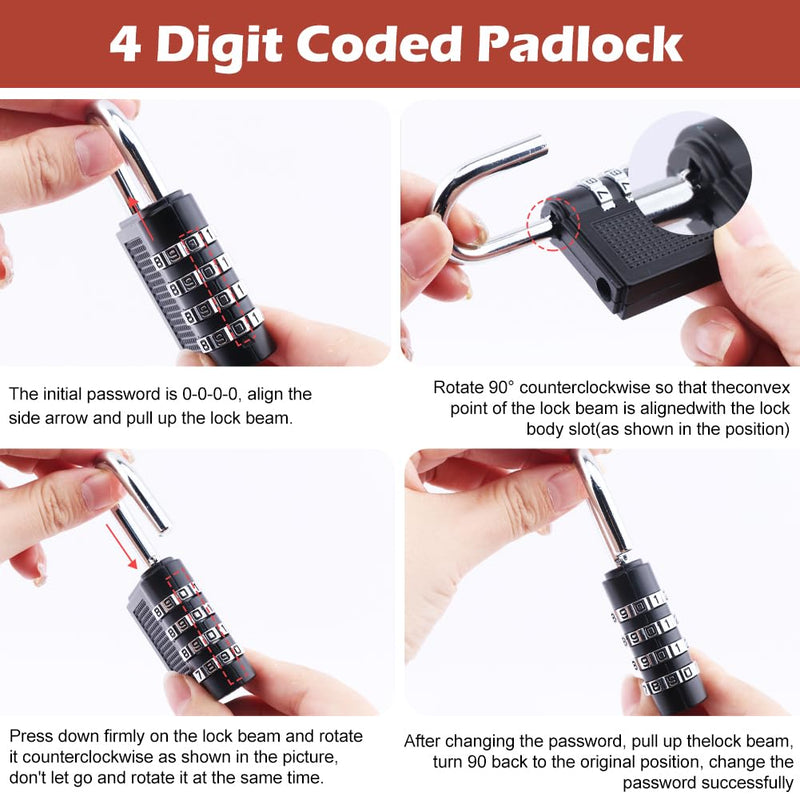 4 Digit Coded Padlock

The initial password is 0-0-0-0, align the side arrow and pull up the lock beam.

Rotate 90° counterclockwise so that theconvex point of the lock beam is alignedwith the lock body slot(as shown in the position)

Press down firmly on the lock beam and rotate it counterclockwise as shown in the picture, don't let go and rotate it at the same time.

After changing the password, pull up thelock beam, turn 90 back to the original position, change the password successfully