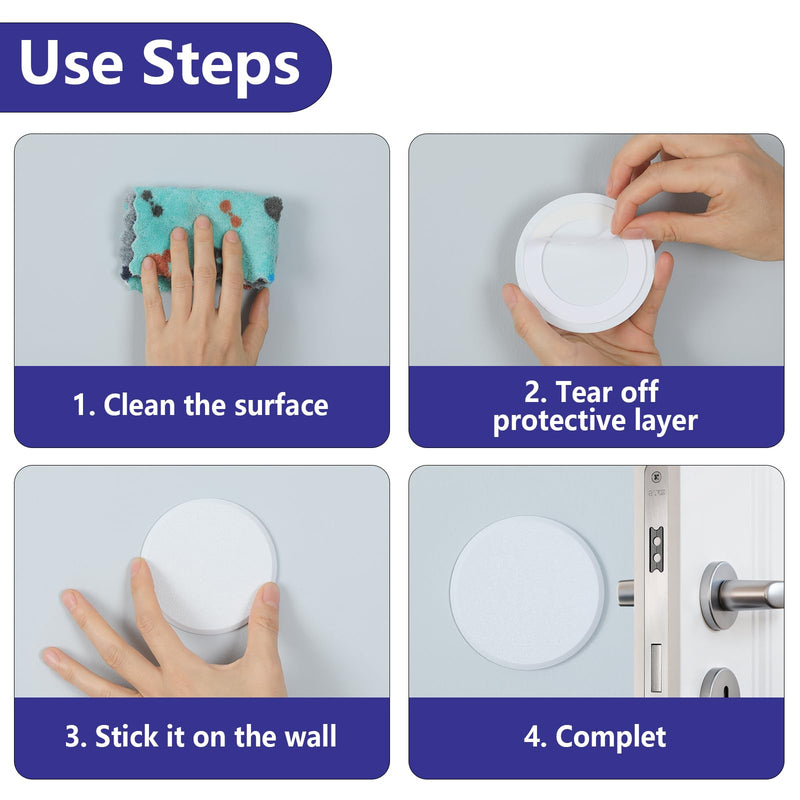 Use Steps

1. Clean the surface

2. Tear off protective layer

3. Stick it on the wall

4. Complet